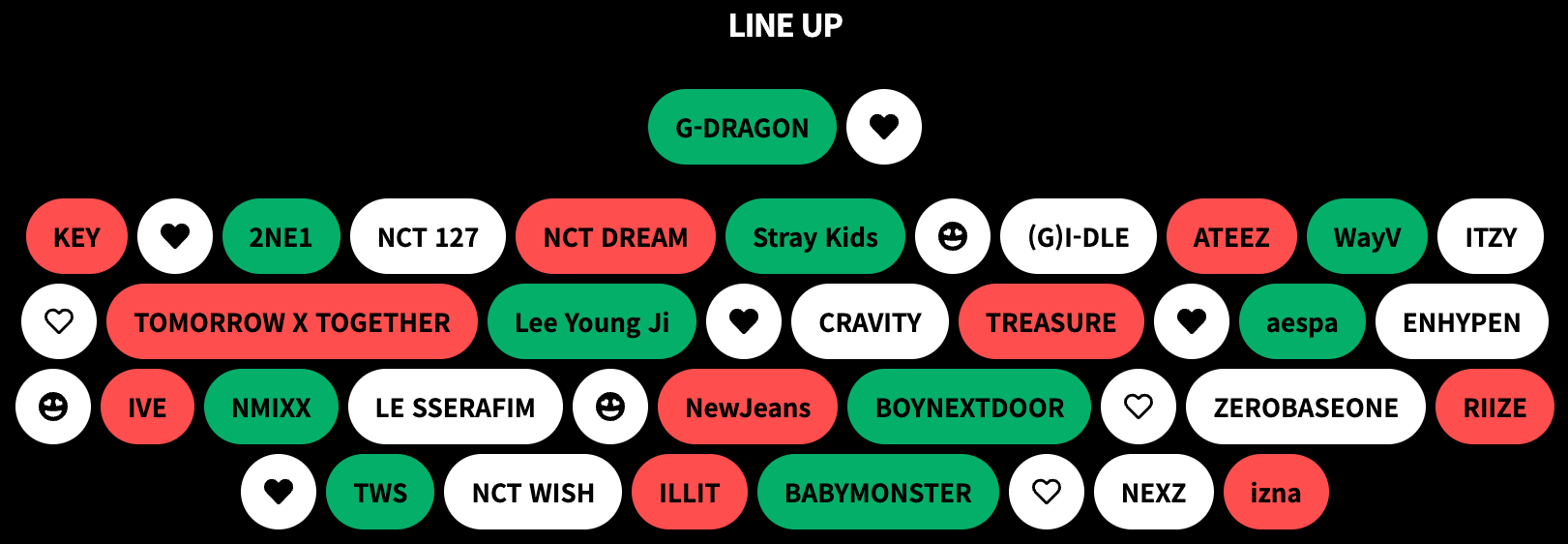 LINE UP

G-DRAGON

KEY 2NE1 NCT 127 NCT DREAM Stray Kids (G)I-DLE ATEEZ WayV ITZY

TOMORROW X TOGETHER Lee Young Ji CRAVITY TREASURE aespa ENHYPEN

IVE NMIXX LE SSERAFIM NewJeans BOYNEXTDOOR ZEROBASEONE RIIZE

TWS NCT WISH ILLIT BABYMONSTER NEXZ izna