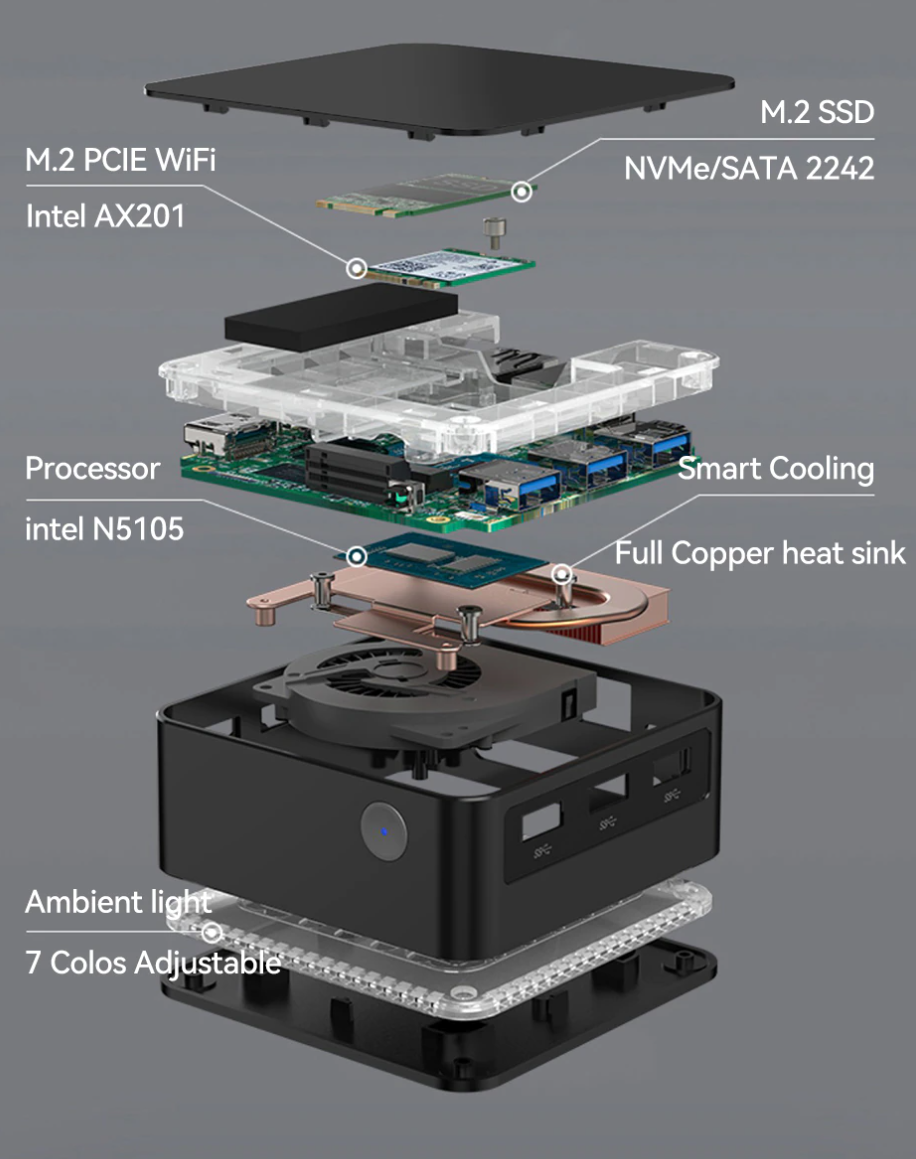 M.2 SSD

NVMe/SATA 2242

M.2 PCIE WiFi

Intel AX201

Processor

intel N5105

Smart Cooling

Full Copper heat sink

Ambient light

7 Colos Adjustable