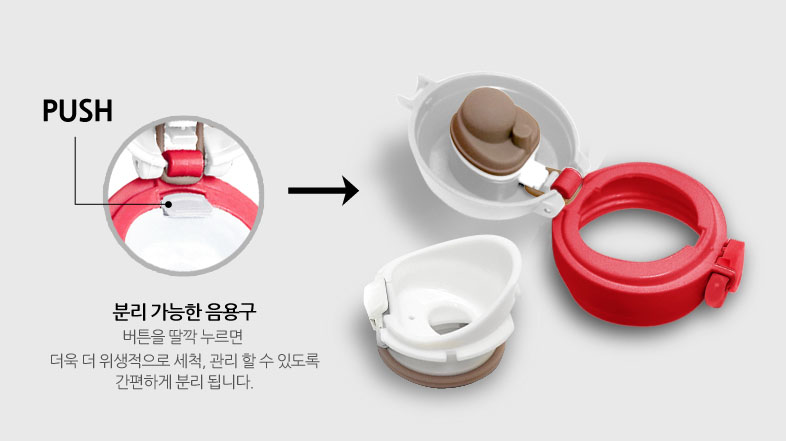 PUSH

분리 가능한 음용구

버튼을 딸깍 누르면
더욱 더 위생적으로 세척, 관리 할 수 있도록
간편하게 분리 됩니다.