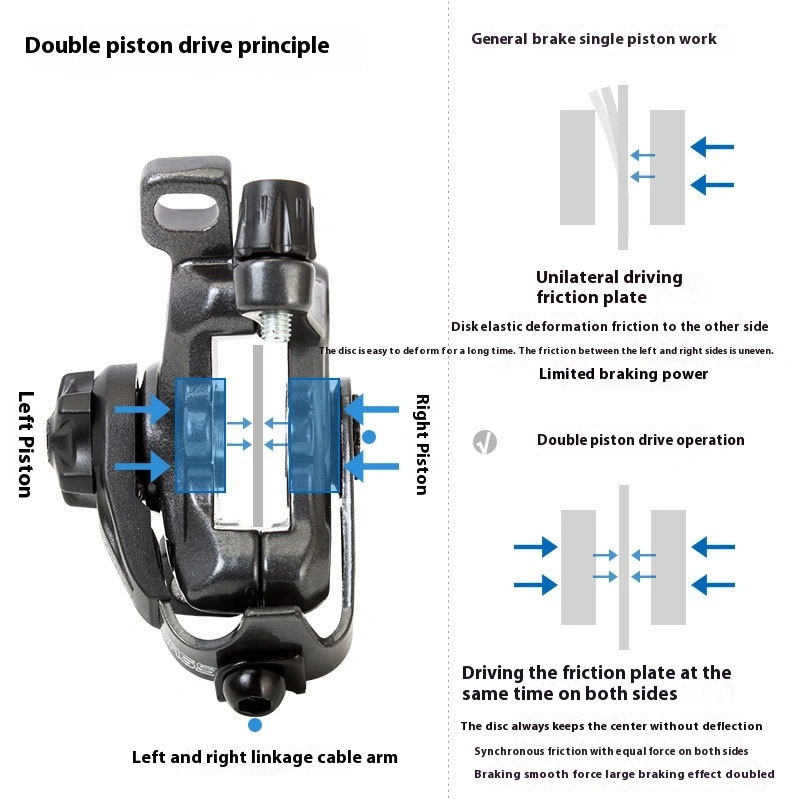 Double piston drive principle

Left Piston

Right Piston

Left and right linkage cable arm

General brake single piston work

Unilateral driving friction plate

Disk elastic deformation friction to the other side

The disc is easy to deform for a long time. The friction between the left and right sides is uneven.

Limited braking power

Double piston drive operation

Driving the friction plate at the same time on both sides

The disc always keeps the center without deflection

Synchronous friction with equal force on both sides

Braking smooth force large braking effect doubled