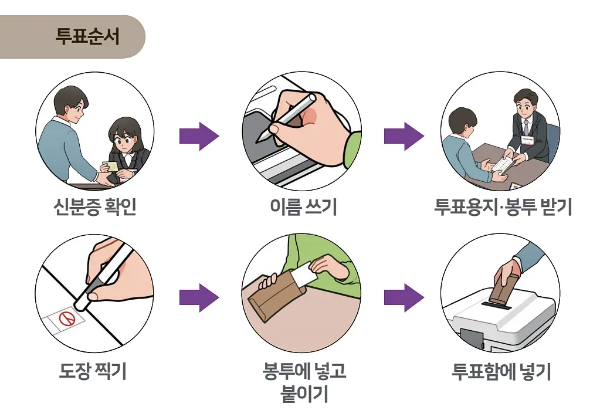 투표순서

신분증 확인

이름 쓰기

투표용지·봉투 받기

도장 찍기

봉투에 넣고 붙이기

투표함에 넣기