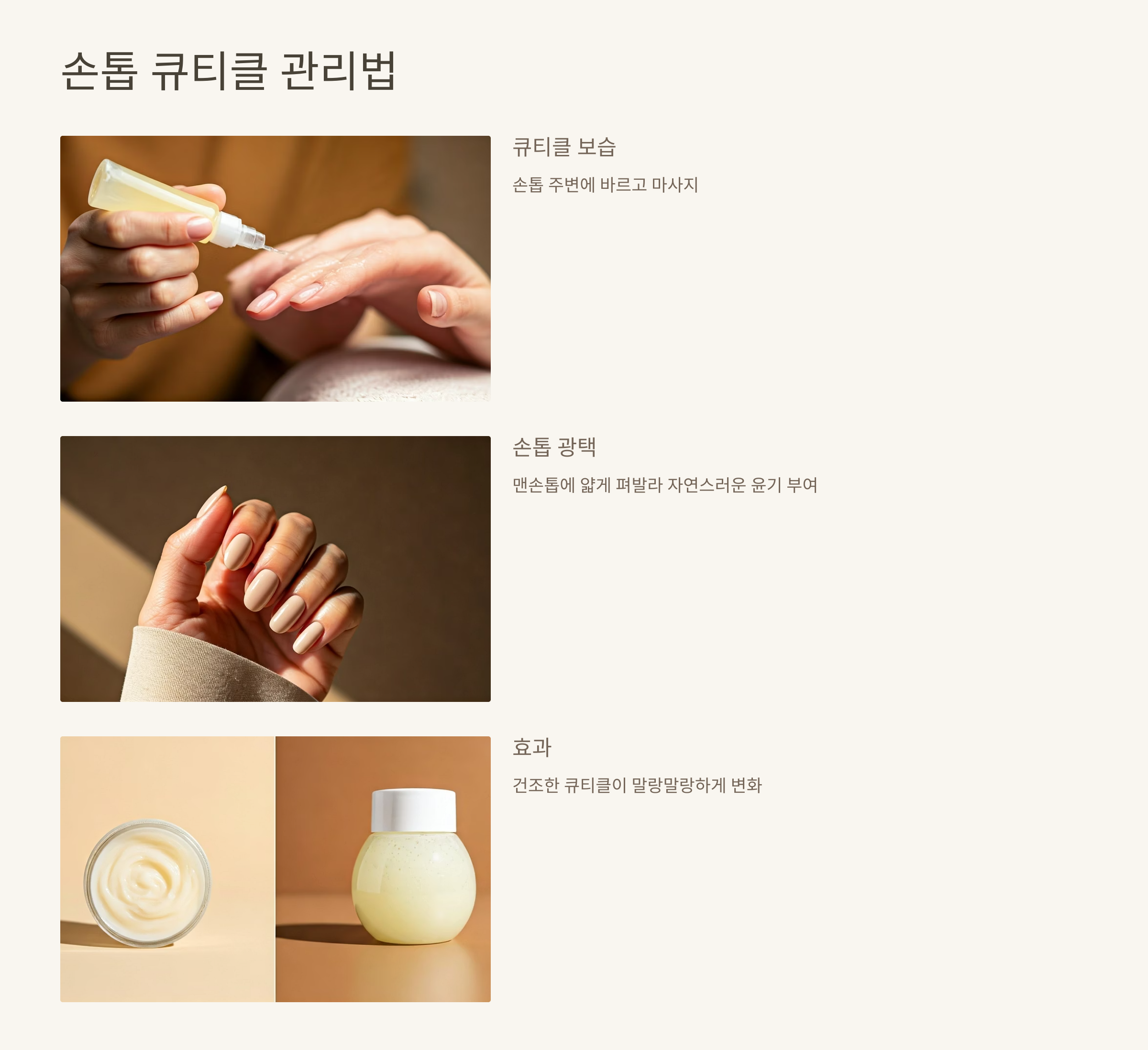 손톱 큐티클 관리법

큐티클 보습

손톱 주변에 바르고 마사지

손톱 광택

맨손톱에 얇게 펴발라 자연스러운 윤기 부여

효과

건조한 큐티클이 말랑말랑하게 변화