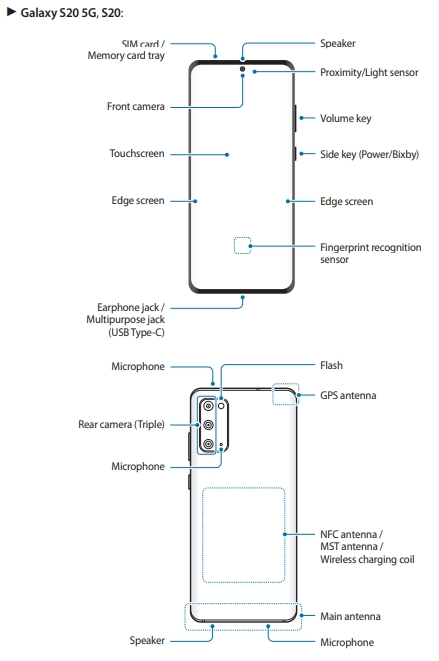 ► Galaxy S20 5G, S20:

SIM card / Memory card tray

Speaker

Proximity/Light sensor

Front camera

Volume key

Touchscreen

Side key (Power/Bixby)

Edge screen

Edge screen

Fingerprint recognition sensor

Earphone jack / Multipurpose jack (USB Type-C)

Microphone

Flash

GPS antenna

Rear camera (Triple)

Microphone

NFC antenna / MST antenna / Wireless charging coil

Main antenna

Speaker

Microphone