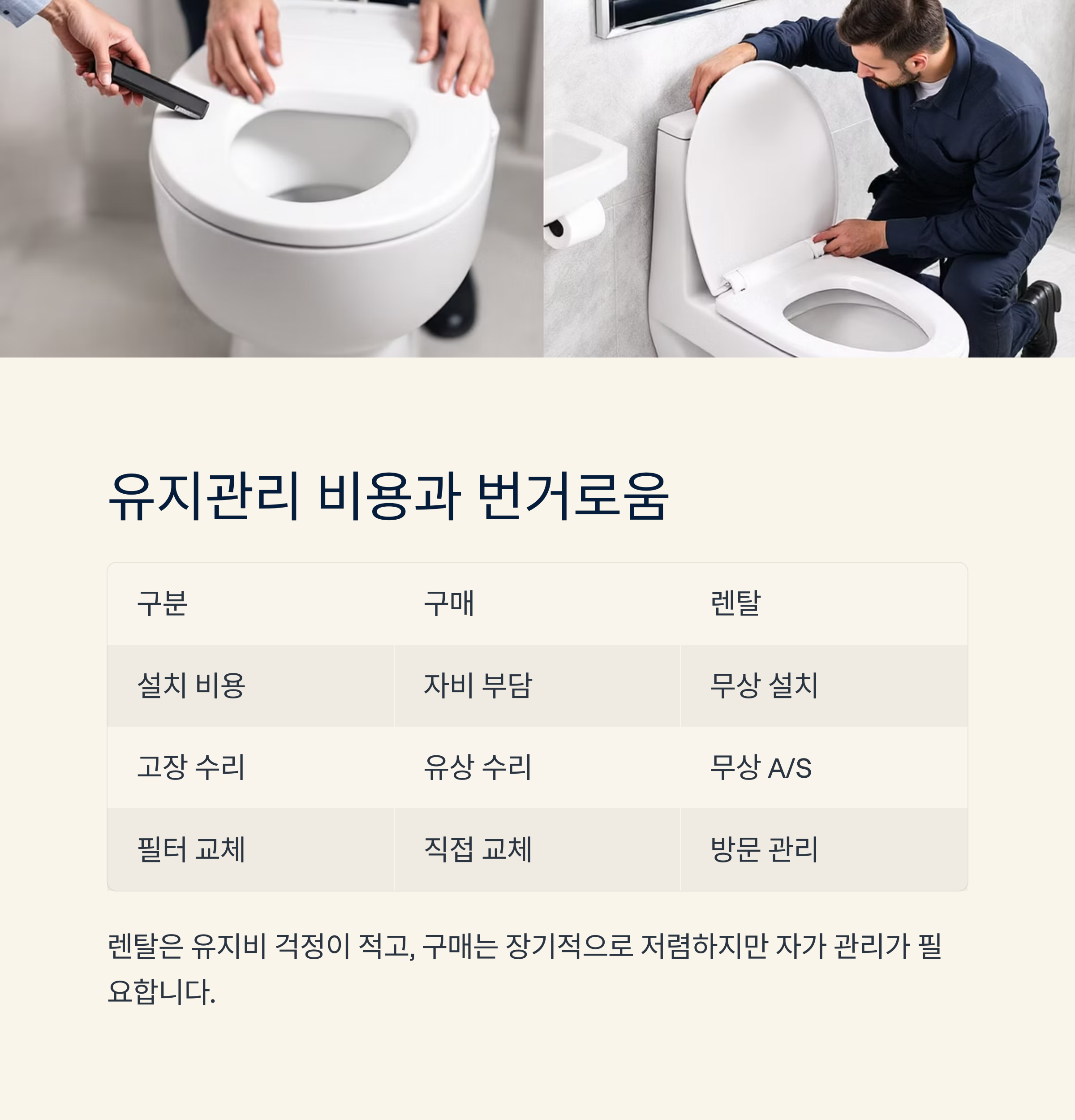 유지관리 비용과 번거로움

| 구분 | 구매 | 렌탈 |
|---|---|---|
| 설치 비용 | 자비 부담 | 무상 설치 |
| 고장 수리 | 유상 수리 | 무상 A/S |
| 필터 교체 | 직접 교체 | 방문 관리 |

렌탈은 유지비 걱정이 적고, 구매는 장기적으로 저렴하지만 자가 관리가 필요합니다.