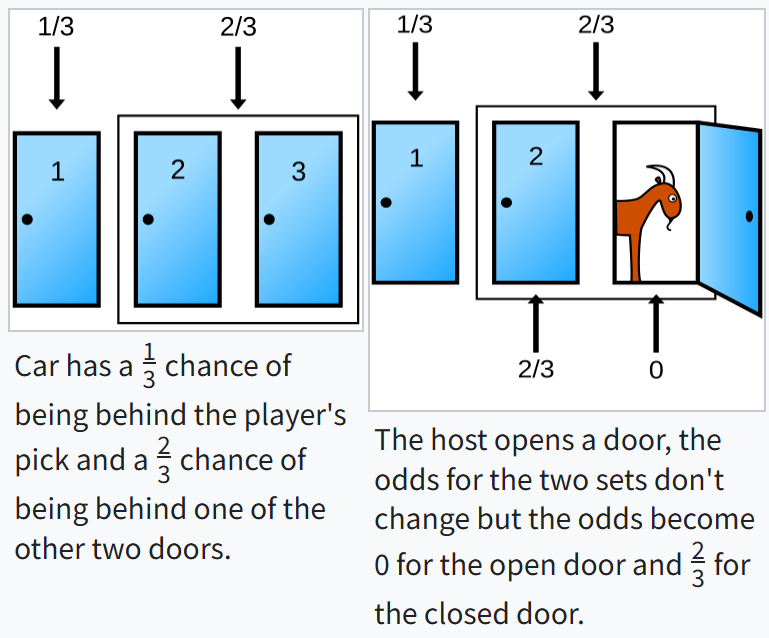 1/3

2/3

1

2

3

Car has a $\frac{1}{3}$ chance of being behind the player's pick and a $\frac{2}{3}$ chance of being behind one of the other two doors.

1/3

2/3

1

2

2/3

0

The host opens a door, the odds for the two sets don't change but the odds become 0 for the open door and $\frac{2}{3}$ for the closed door.