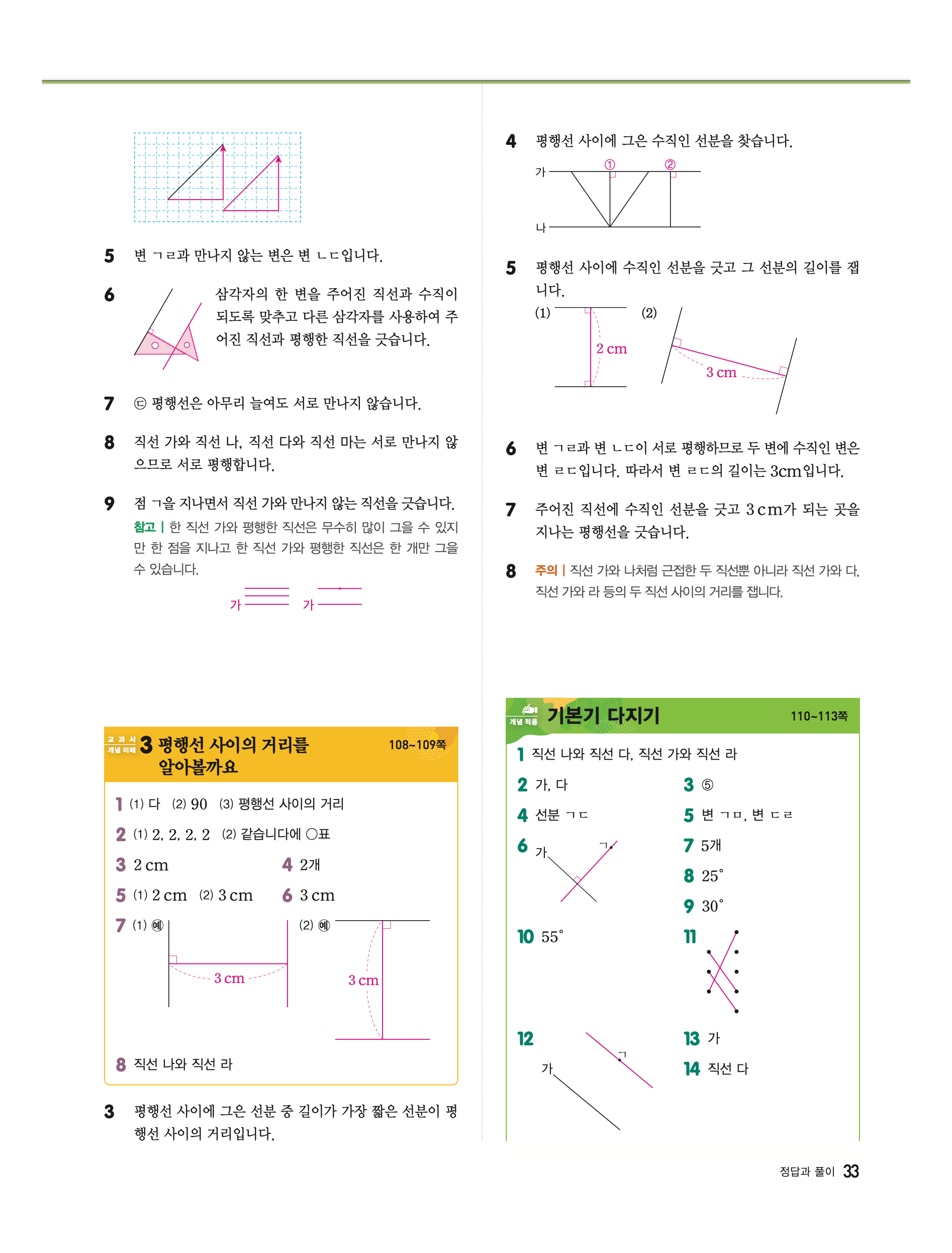 5 변 ㄱㄹ과 만나지 않는 변은 변 ㄴㄷ입니다.

6 삼각자의 한 변을 주어진 직선과 수직이 되도록 맞추고 다른 삼각자를 사용하여 주어진 직선과 평행한 직선을 긋습니다.

7 ㉢ 평행선은 아무리 늘여도 서로 만나지 않습니다.

8 직선 가와 직선 나, 직선 다와 직선 마는 서로 만나지 않으므로 서로 평행합니다.

9 점 ㄱ을 지나면서 직선 가와 만나지 않는 직선을 긋습니다.
참고 | 한 직선 가와 평행한 직선은 무수히 많이 그을 수 있지만 한 점을 지나고 한 직선 가와 평행한 직선은 한 개만 그을 수 있습니다.

가 가

교과서 개념 이해 3 평행선 사이의 거리를 알아볼까요 108~109쪽

1 (1) 다 (2) 90 (3) 평행선 사이의 거리
2 (1) 2, 2, 2, 2 (2) 같습니다에 ○표
3 2 cm
4 2개
5 (1) 2 cm (2) 3 cm
6 3 cm
7 (1) 예 3 cm (2) 예 3 cm
8 직선 나와 직선 라

3 평행선 사이에 그은 선분 중 길이가 가장 짧은 선분이 평행선 사이의 거리입니다.

4 평행선 사이에 그은 수직인 선분을 찾습니다.
가 ① ②
나

5 평행선 사이에 수직인 선분을 긋고 그 선분의 길이를 잽니다.
(1) 2 cm (2) 3 cm

6 변 ㄱㄹ과 변 ㄴㄷ이 서로 평행하므로 두 변에 수직인 변은 변 ㄹㄷ입니다. 따라서 변 ㄹㄷ의 길이는 3cm입니다.

7 주어진 직선에 수직인 선분을 긋고 3 cm가 되는 곳을 지나는 평행선을 긋습니다.

8 주의 | 직선 가와 나처럼 근접한 두 직선뿐 아니라 직선 가와 다, 직선 가와 라 등의 두 직선 사이의 거리를 잽니다.

개념 적용 기본기 다지기 110~113쪽

1 직선 나와 직선 다, 직선 가와 직선 라
2 가, 다
3 ⑤
4 선분 ㄱㄷ
5 변 ㄱㅁ, 변 ㄷㄹ
6 가 ㄱ
7 5개
8 25°
9 30°
10 55°
11
12 가 ㄱ
13 가
14 직선 다

정답과 풀이 33