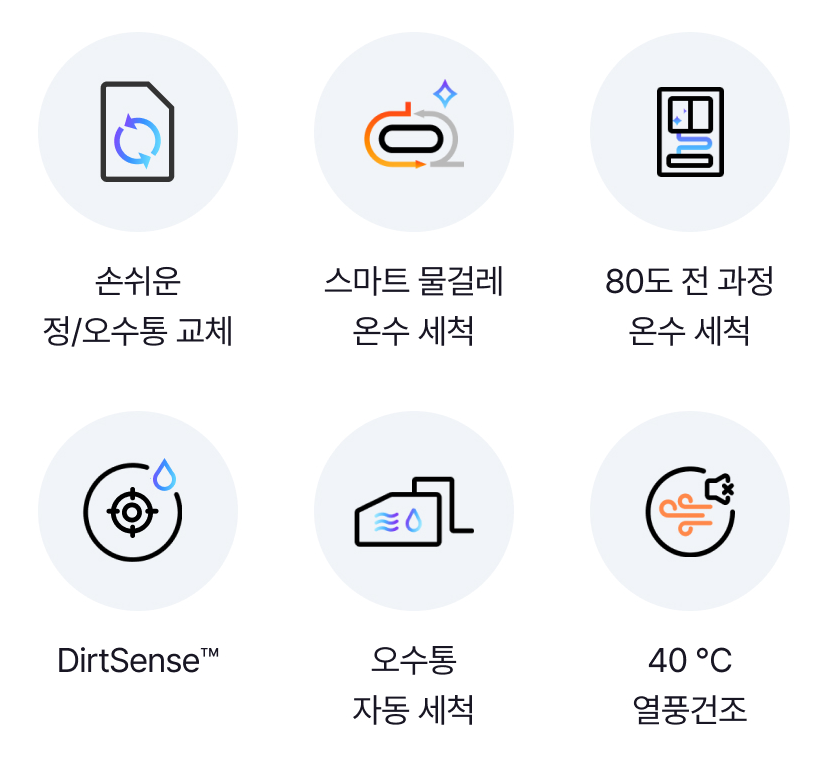 손쉬운
정/오수통 교체

스마트 물걸레
온수 세척

80도 전 과정
온수 세척

DirtSense™

오수통
자동 세척

40 °C
열풍건조