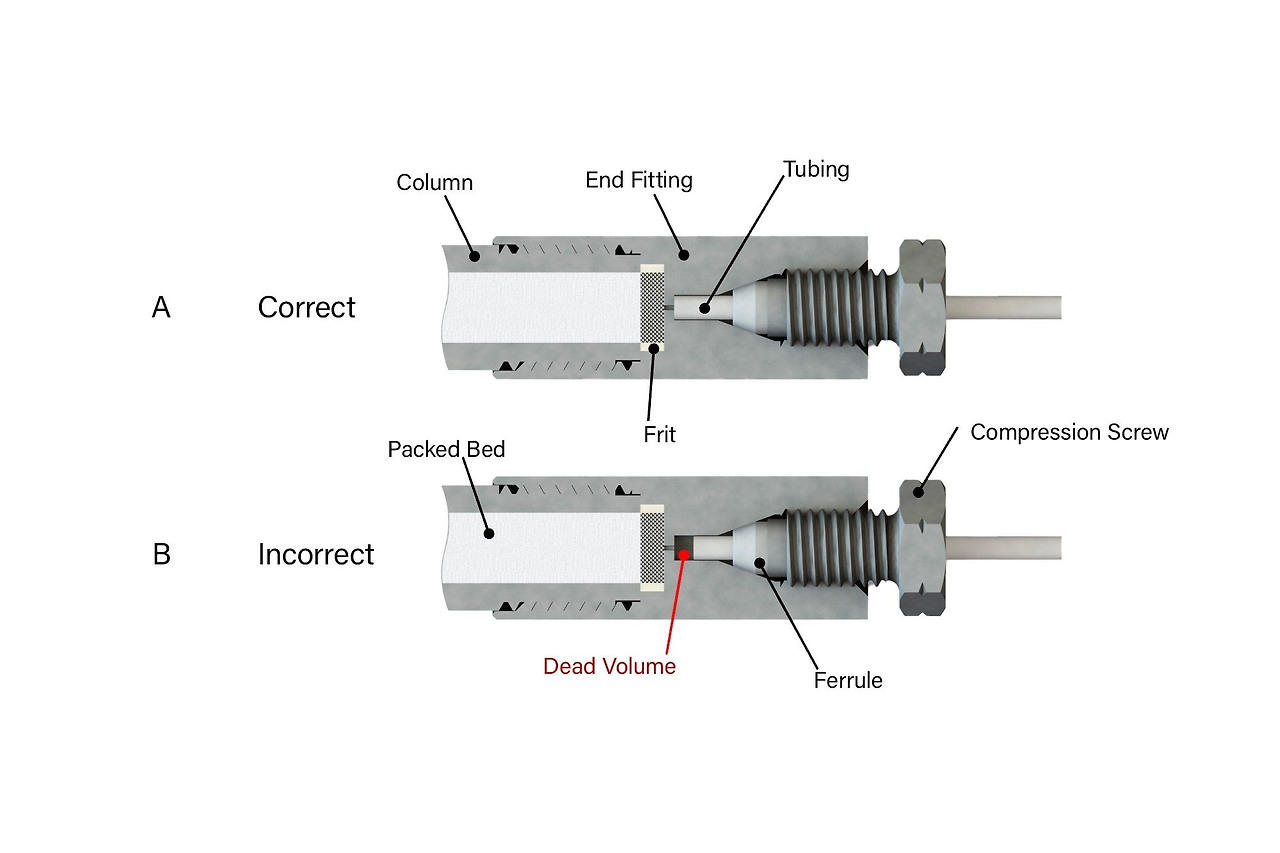 Column
End Fitting
Tubing

A Correct

Frit

Packed Bed
Compression Screw

B Incorrect

Dead Volume
Ferrule