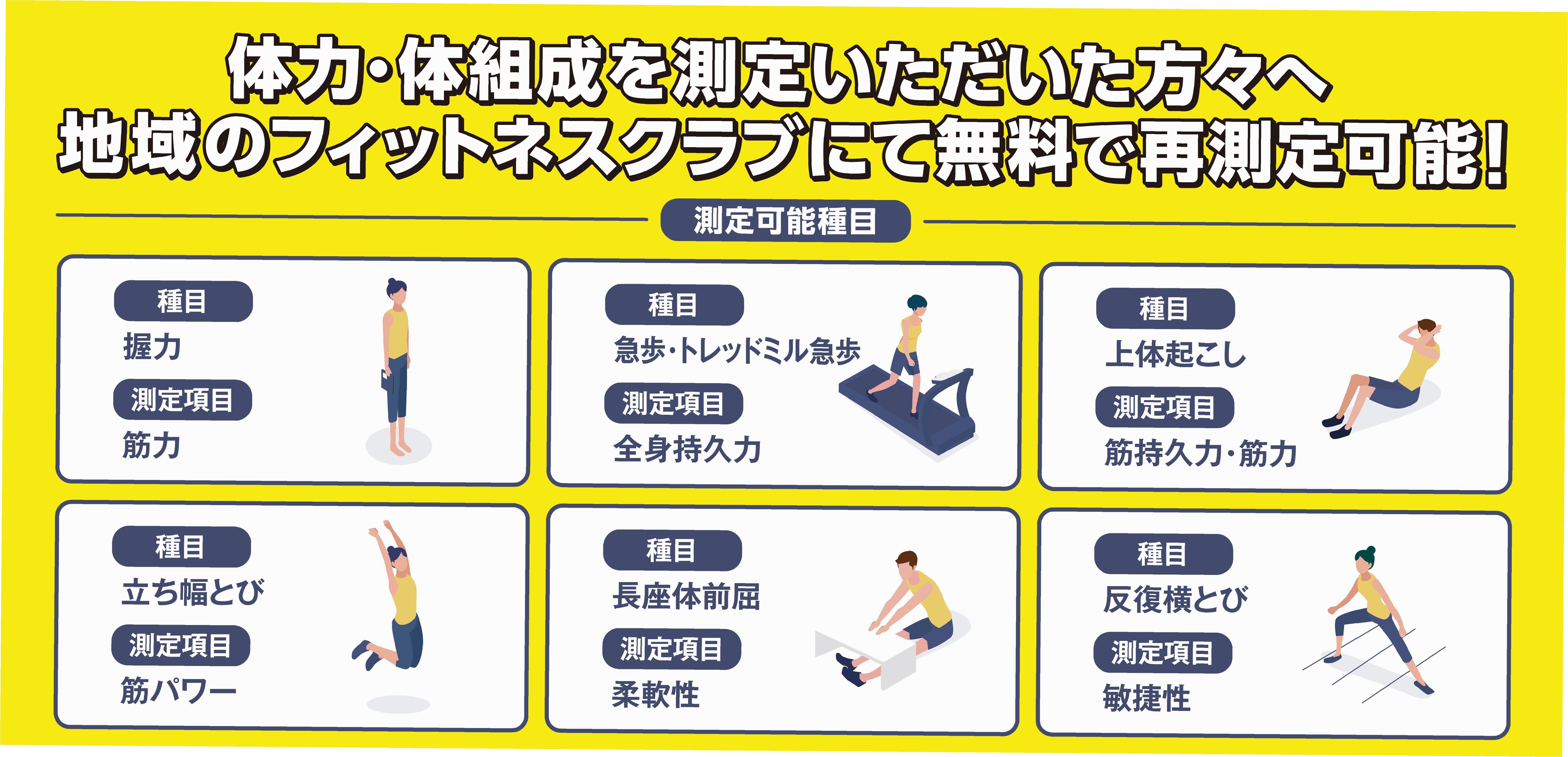 体力・体組成を測定いただいた方々へ
地域のフィットネスクラブにて無料で再測定可能!

測定可能種目

種目
握力
測定項目
筋力

種目
急歩・トレッドミル急歩
測定項目
全身持久力

種目
上体起こし
測定項目
筋持久力・筋力

種目
立ち幅とび
測定項目
筋パワー

種目
長座体前屈
測定項目
柔軟性

種目
反復横とび
測定項目
敏捷性