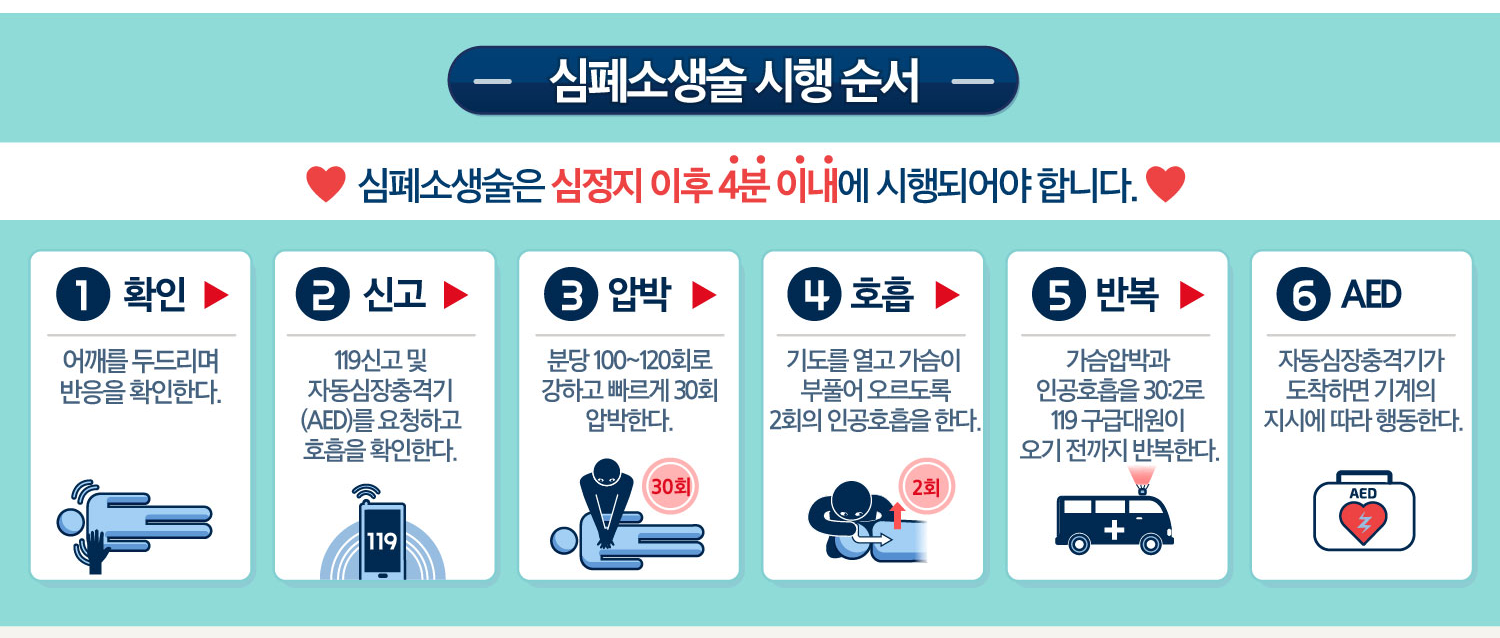 심폐소생술 시행 순서

심폐소생술은 심정지 이후 4분 이내에 시행되어야 합니다.

1 확인

어깨를 두드리며 반응을 확인한다.

2 신고

119신고 및 자동심장충격기 (AED)를 요청하고 호흡을 확인한다.

119

3 압박

분당 100~120회로 강하고 빠르게 30회 압박한다.

30회

4 호흡

기도를 열고 가슴이 부풀어 오르도록 2회의 인공호흡을 한다.

2회

5 반복

가슴압박과 인공호흡을 30:2로 119 구급대원이 오기 전까지 반복한다.

6 AED

자동심장충격기가 도착하면 기계의 지시에 따라 행동한다.

AED