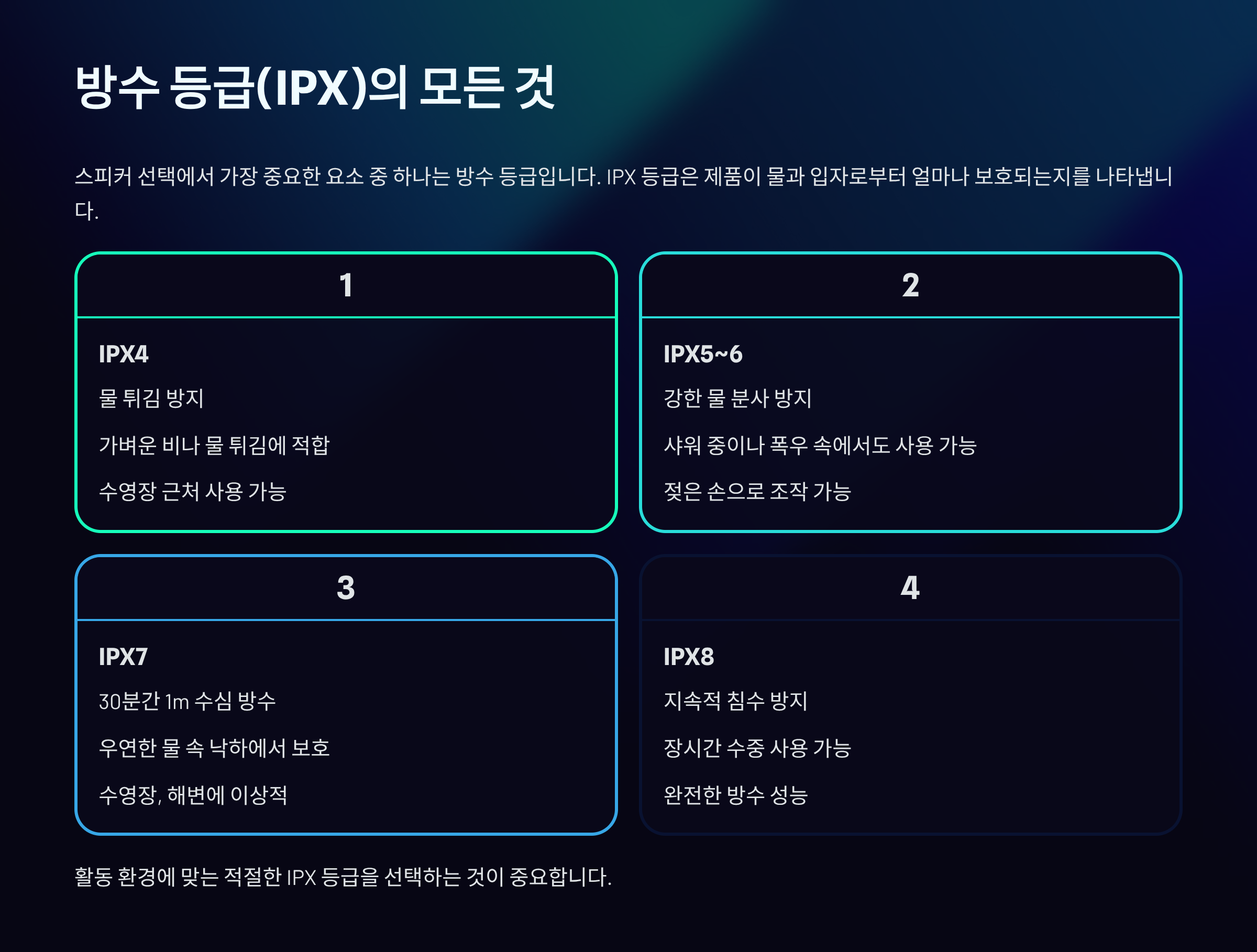 방수 등급(IPX)의 모든 것

스피커 선택에서 가장 중요한 요소 중 하나는 방수 등급입니다. IPX 등급은 제품이 물과 입자로부터 얼마나 보호되는지를 나타냅니다.

1

IPX4

물 튀김 방지

가벼운 비나 물 튀김에 적합

수영장 근처 사용 가능

2

IPX5~6

강한 물 분사 방지

샤워 중이나 폭우 속에서도 사용 가능

젖은 손으로 조작 가능

3

IPX7

30분간 1m 수심 방수

우연한 물 속 낙하에서 보호

수영장, 해변에 이상적

4

IPX8

지속적 침수 방지

장시간 수중 사용 가능

완전한 방수 성능

활동 환경에 맞는 적절한 IPX 등급을 선택하는 것이 중요합니다.