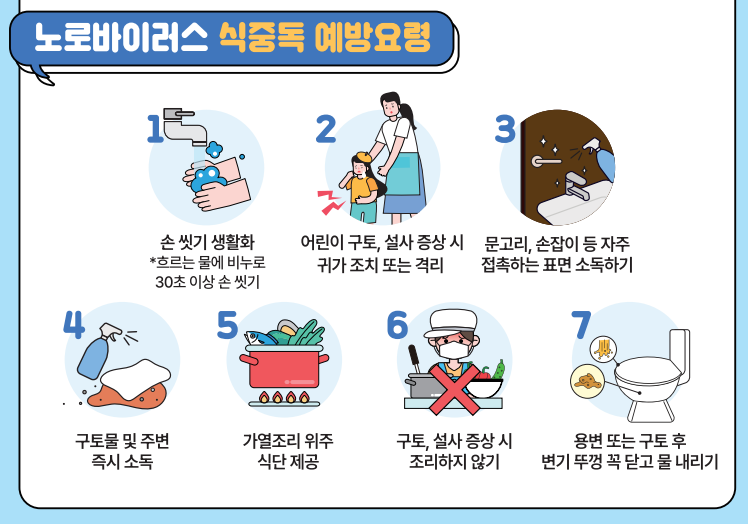 노로바이러스 식중독 예방요령

1
손 씻기 생활화
*흐르는 물에 비누로 30초 이상 손 씻기

2
어린이 구토, 설사 증상 시 귀가 조치 또는 격리

3
문고리, 손잡이 등 자주 접촉하는 표면 소독하기

4
구토물 및 주변 즉시 소독

5
가열조리 위주 식단 제공

6
구토, 설사 증상 시 조리하지 않기

7
용변 또는 구토 후 변기 뚜껑 꼭 닫고 물 내리기