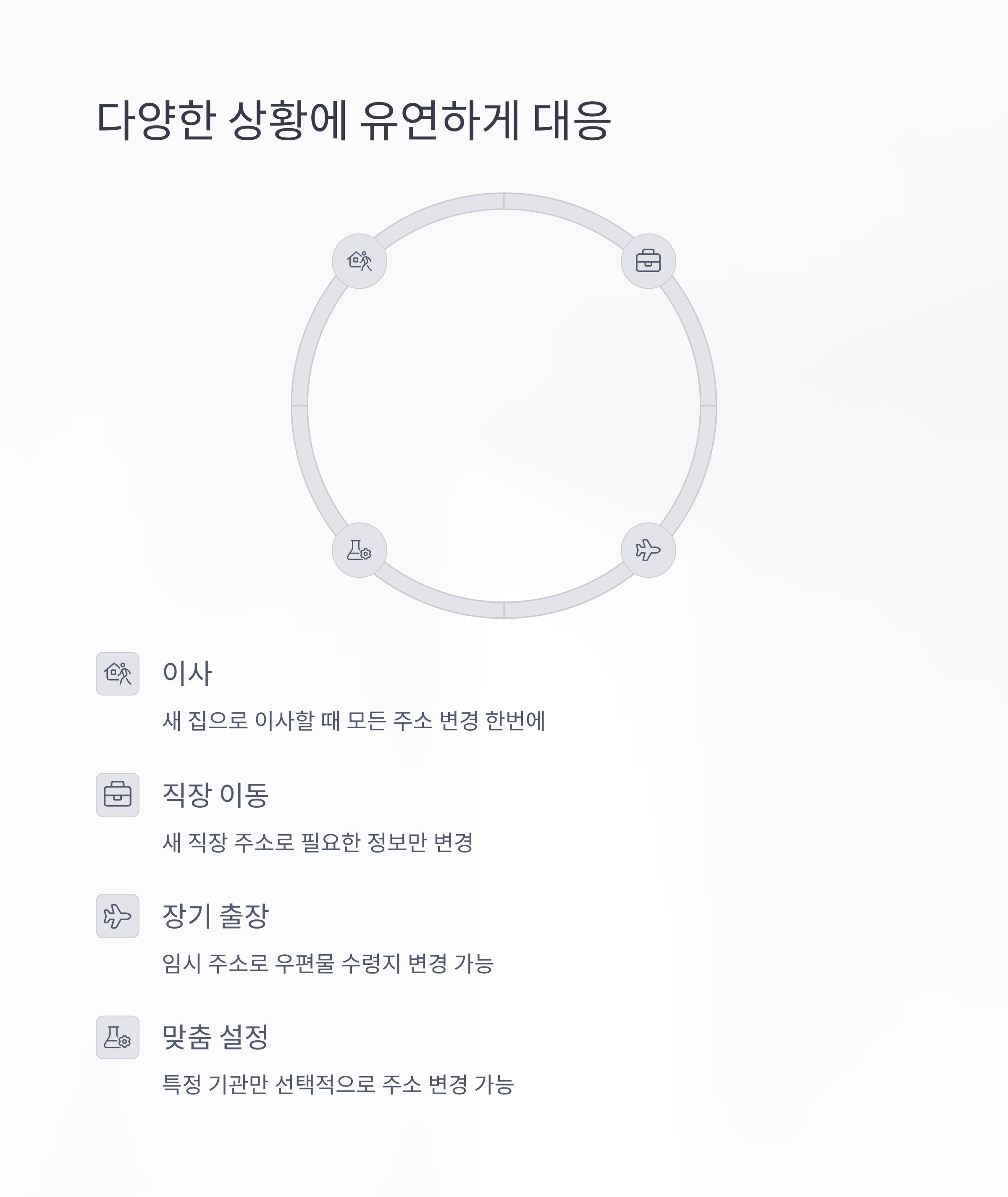 다양한 상황에 유연하게 대응

이사

새 집으로 이사할 때 모든 주소 변경 한번에

직장 이동

새 직장 주소로 필요한 정보만 변경

장기 출장

임시 주소로 우편물 수령지 변경 가능

맞춤 설정

특정 기관만 선택적으로 주소 변경 가능