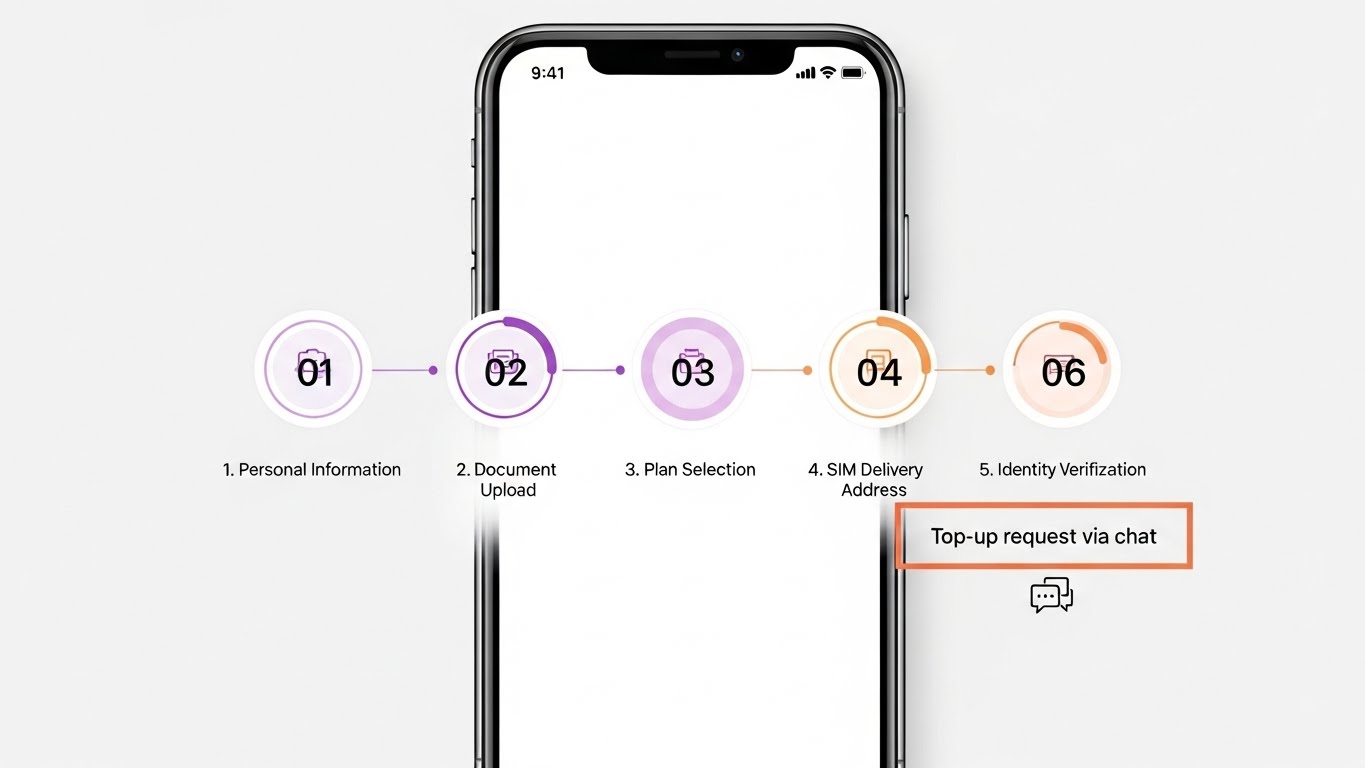 9:41

01

02

03

04

06

1. Personal Information

2. Document Upload

3. Plan Selection

4. SIM Delivery Address

5. Identity Verifization

Top-up request via chat