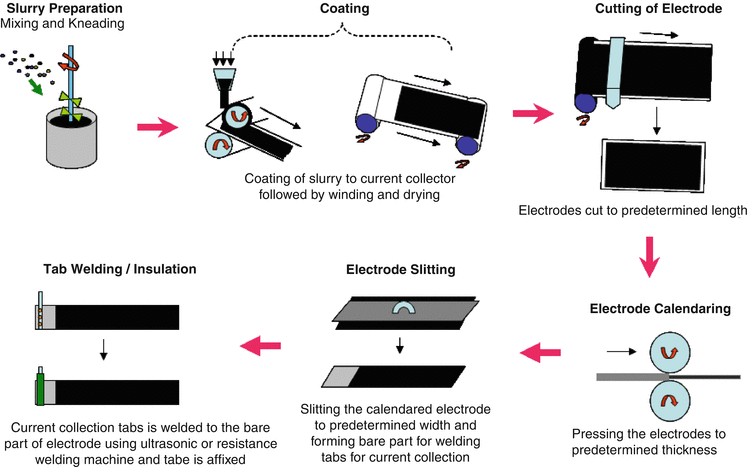 Slurry Preparation
Mixing and Kneading

Coating

Coating of slurry to current collector followed by winding and drying

Cutting of Electrode

Electrodes cut to predetermined length

Electrode Calendaring

Pressing the electrodes to predetermined thickness

Electrode Slitting

Slitting the calendared electrode to predetermined width and forming bare part for welding tabs for current collection

Tab Welding / Insulation

Current collection tabs is welded to the bare part of electrode using ultrasonic or resistance welding machine and tabe is affixed