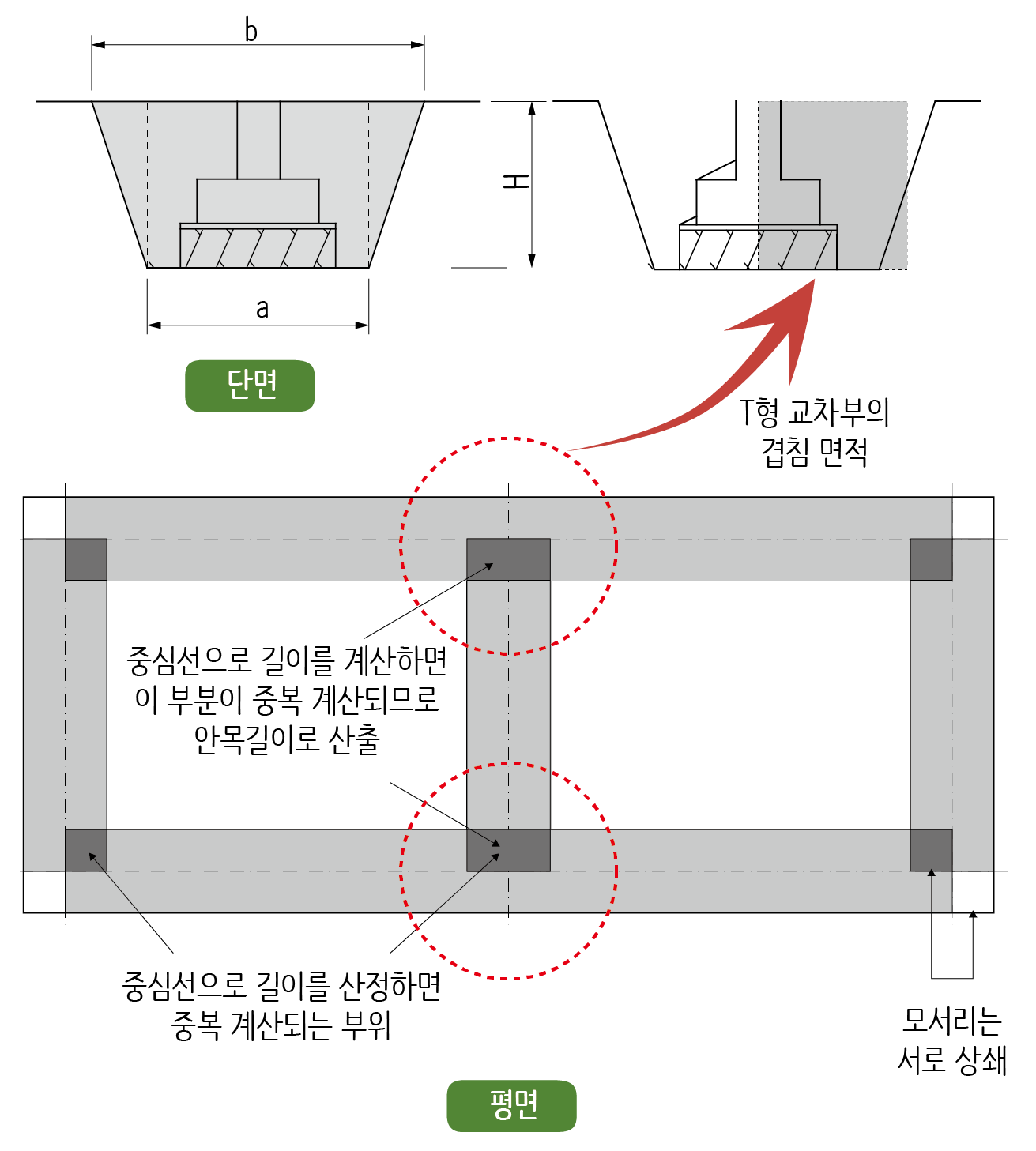 b

H

a

단면

T형 교차부의 겹침 면적

중심선으로 길이를 계산하면 이 부분이 중복 계산되므로 안목길이로 산출

중심선으로 길이를 산정하면 중복 계산되는 부위

모서리는 서로 상쇄

평면