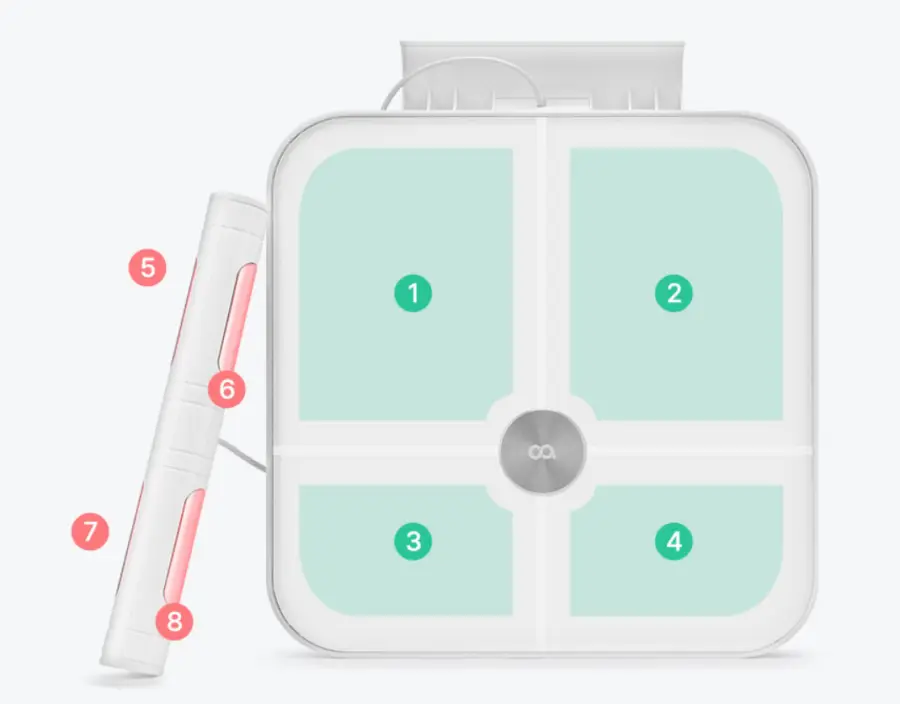 5
6
7
8
1
2
3
4