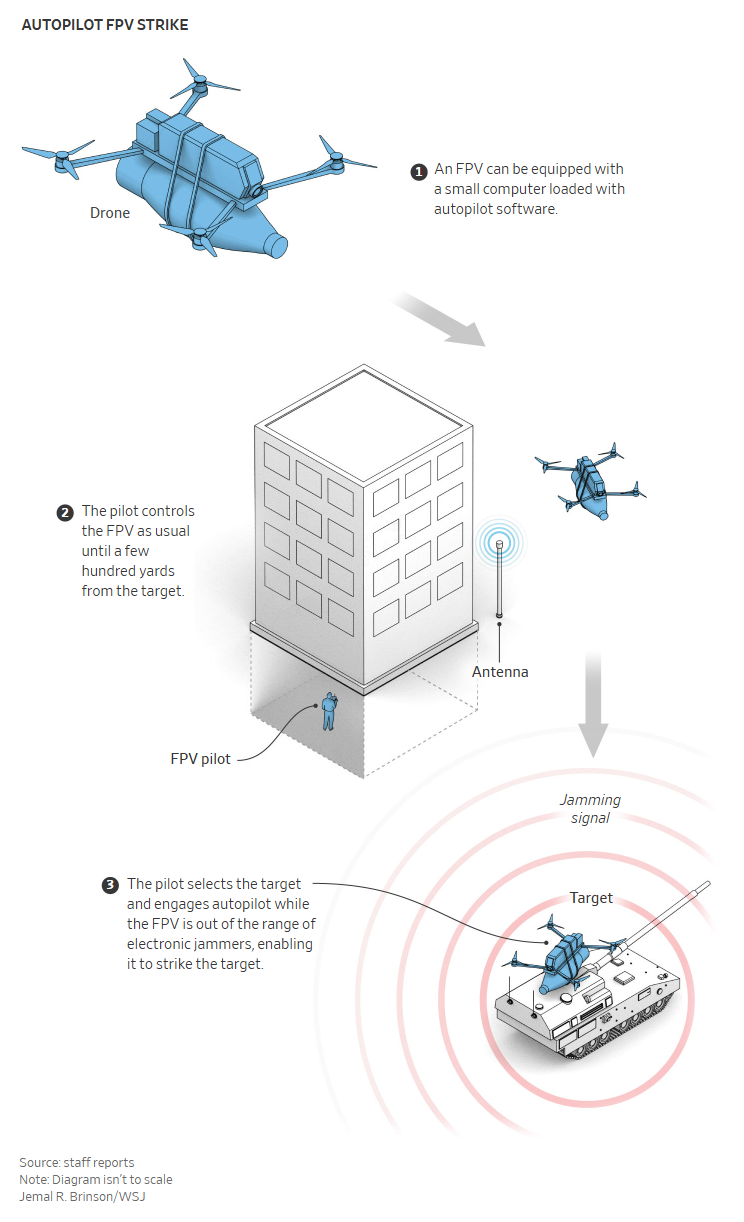 AUTOPILOT FPV STRIKE

Drone

1 An FPV can be equipped with a small computer loaded with autopilot software.

2 The pilot controls the FPV as usual until a few hundred yards from the target.

Antenna

FPV pilot

Jamming signal

3 The pilot selects the target and engages autopilot while the FPV is out of the range of electronic jammers, enabling it to strike the target.

Target

Source: staff reports
Note: Diagram isn't to scale
Jemal R. Brinson/WSJ