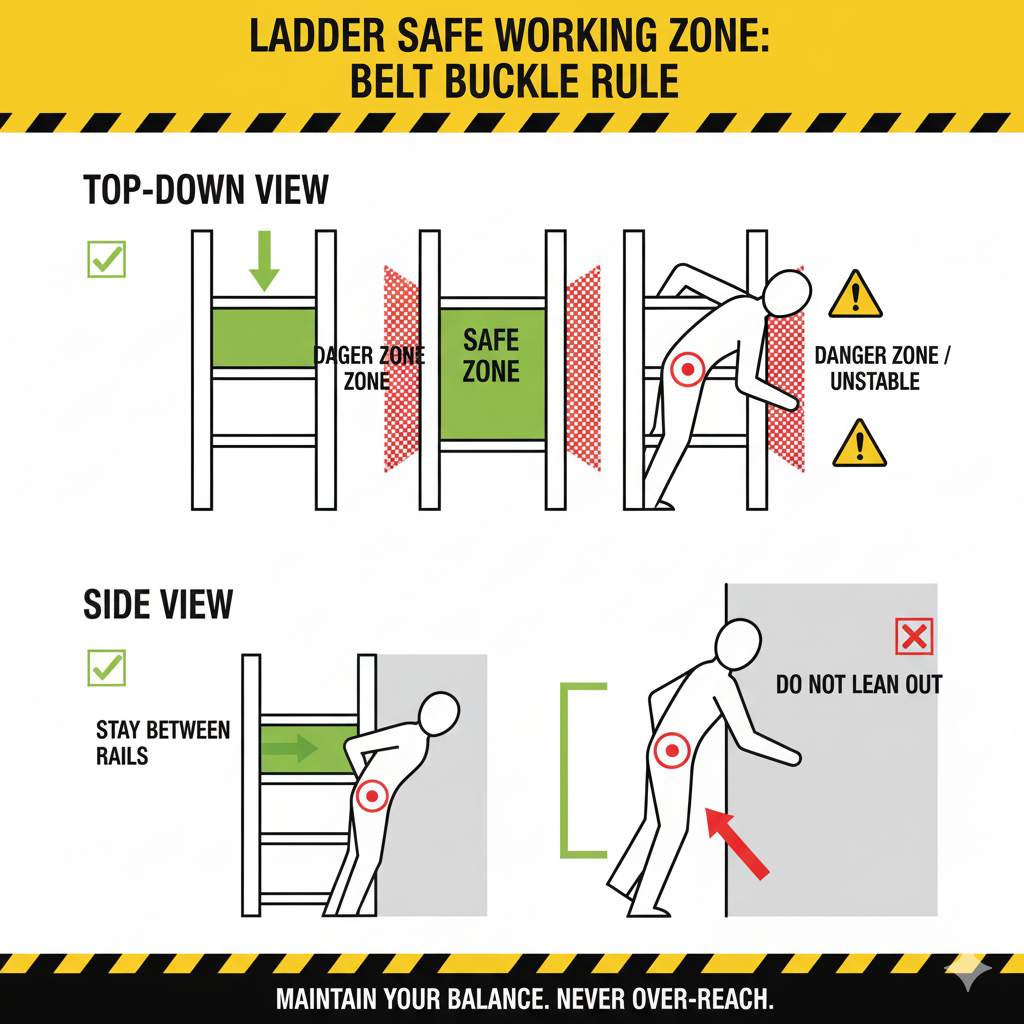 LADDER SAFE WORKING ZONE: BELT BUCKLE RULE

TOP-DOWN VIEW

DAGER ZONE ZONE

SAFE ZONE

DANGER ZONE / UNSTABLE

SIDE VIEW

STAY BETWEEN RAILS

DO NOT LEAN OUT

MAINTAIN YOUR BALANCE. NEVER OVER-REACH.