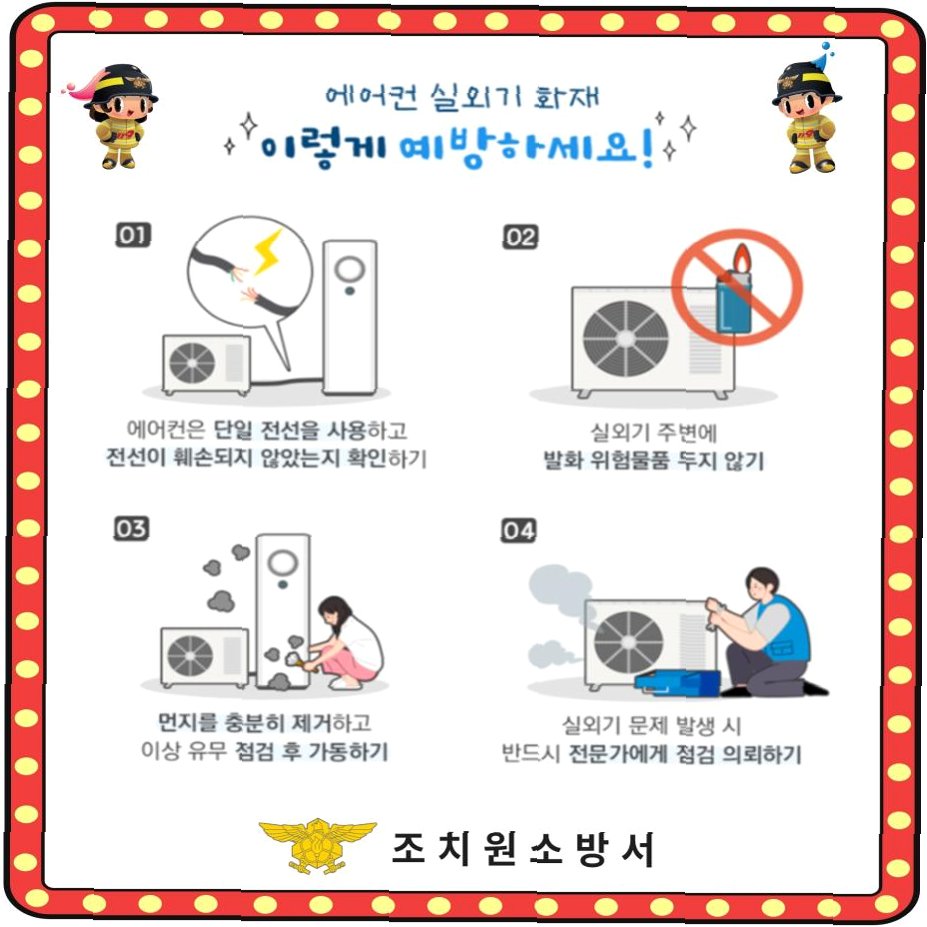 에어컨 실외기 화재
이렇게 예방하세요!

01
에어컨은 단일 전선을 사용하고
전선이 훼손되지 않았는지 확인하기

02
실외기 주변에
발화 위험물품 두지 않기

03
먼지를 충분히 제거하고
이상 유무 점검 후 가동하기

04
실외기 문제 발생 시
반드시 전문가에게 점검 의뢰하기

조치원소방서