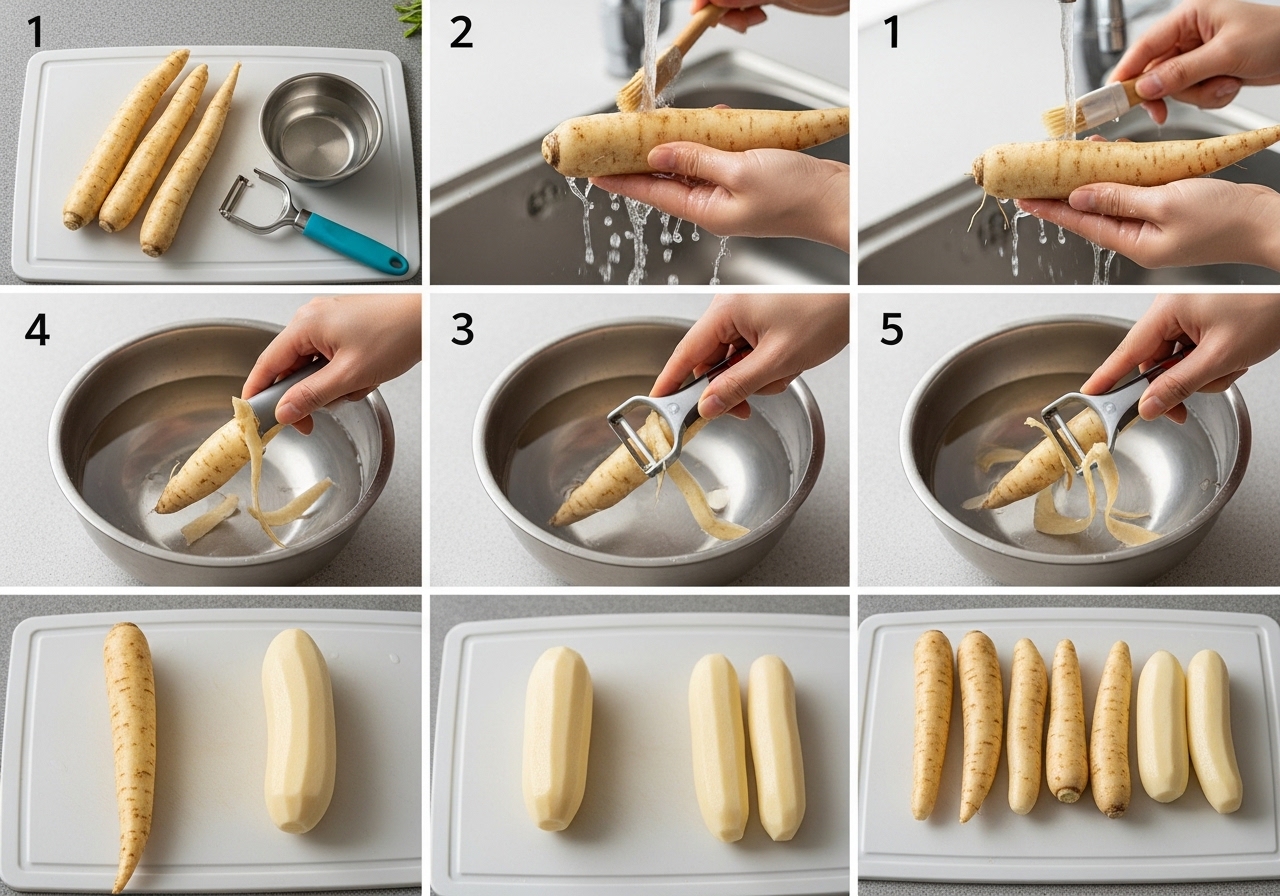 1

2

1

4

3

5