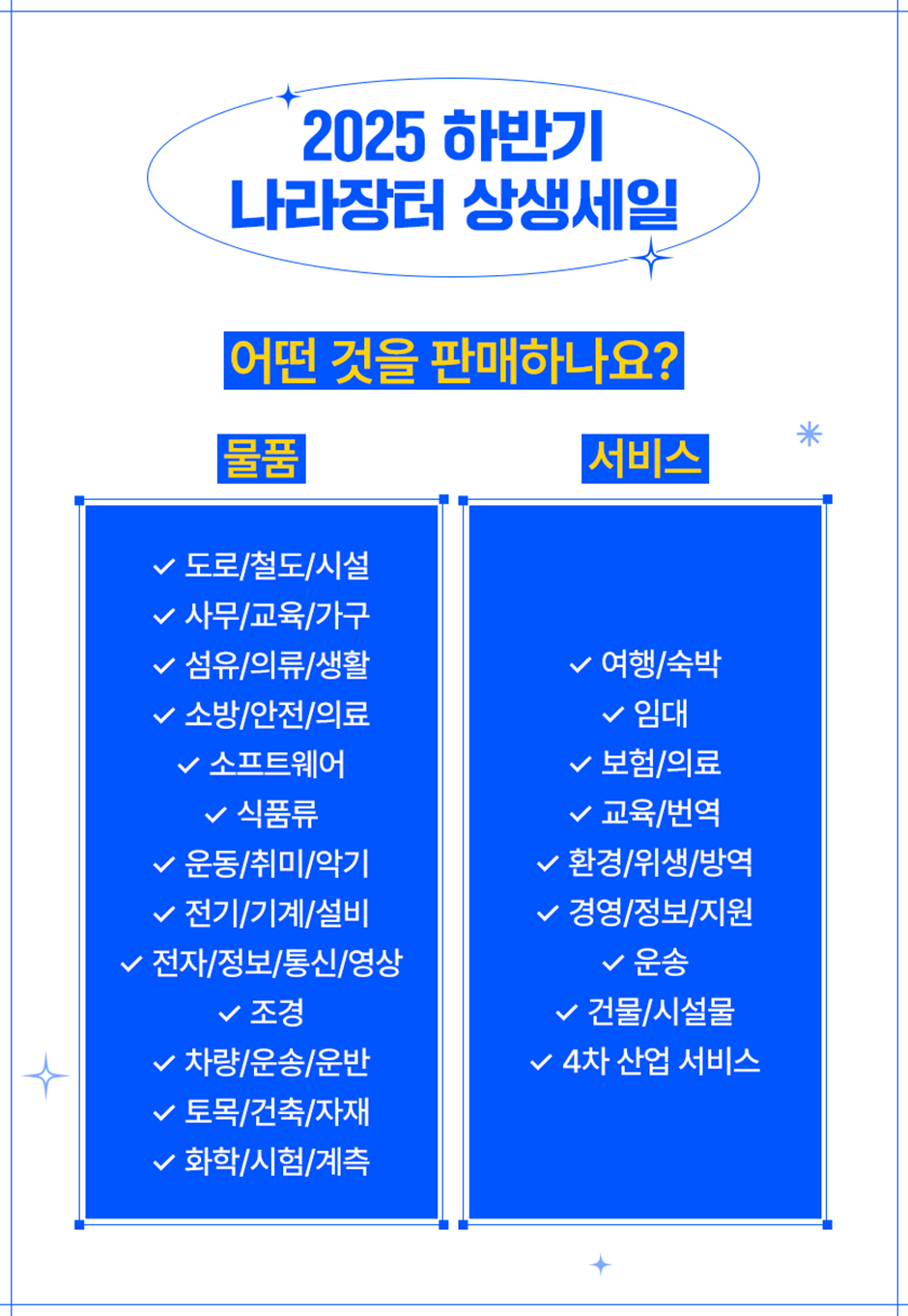 2025 하반기
나라장터 상생세일

어떤 것을 판매하나요?

물품

✓ 도로/철도/시설
✓ 사무/교육/가구
✓ 섬유/의류/생활
✓ 소방/안전/의료
✓ 소프트웨어
✓ 식품류
✓ 운동/취미/악기
✓ 전기/기계/설비
✓ 전자/정보/통신/영상
✓ 조경
✓ 차량/운송/운반
✓ 토목/건축/자재
✓ 화학/시험/계측

서비스

✓ 여행/숙박
✓ 임대
✓ 보험/의료
✓ 교육/번역
✓ 환경/위생/방역
✓ 경영/정보/지원
✓ 운송
✓ 건물/시설물
✓ 4차 산업 서비스