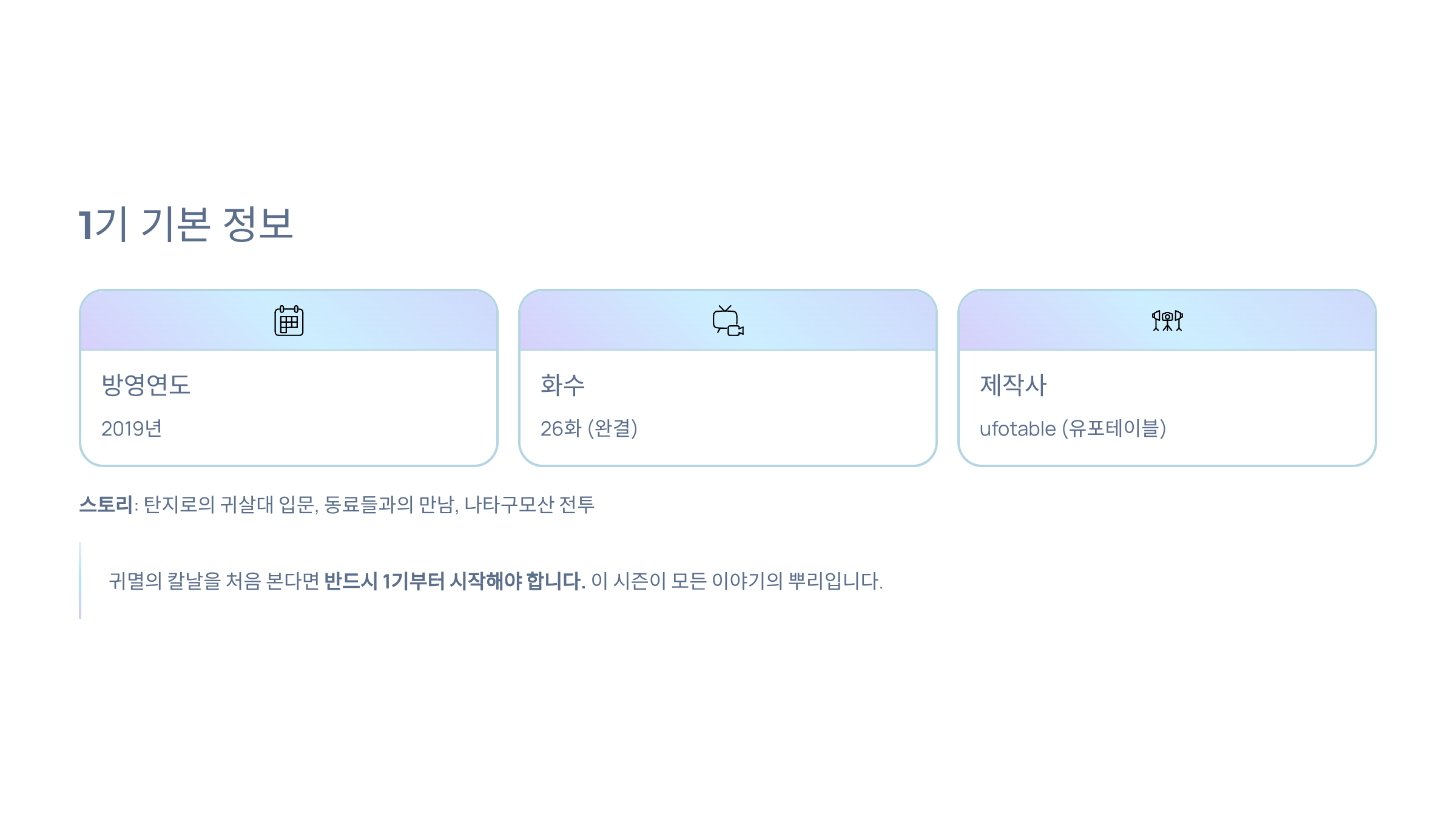 1기 기본 정보

방영연도

2019년

화수

26화 (완결)

제작사

ufotable (유포테이블)

스토리: 탄지로의 귀살대 입문, 동료들과의 만남, 나타구모산 전투

귀멸의 칼날을 처음 본다면 반드시 1기부터 시작해야 합니다. 이 시즌이 모든 이야기의 뿌리입니다.