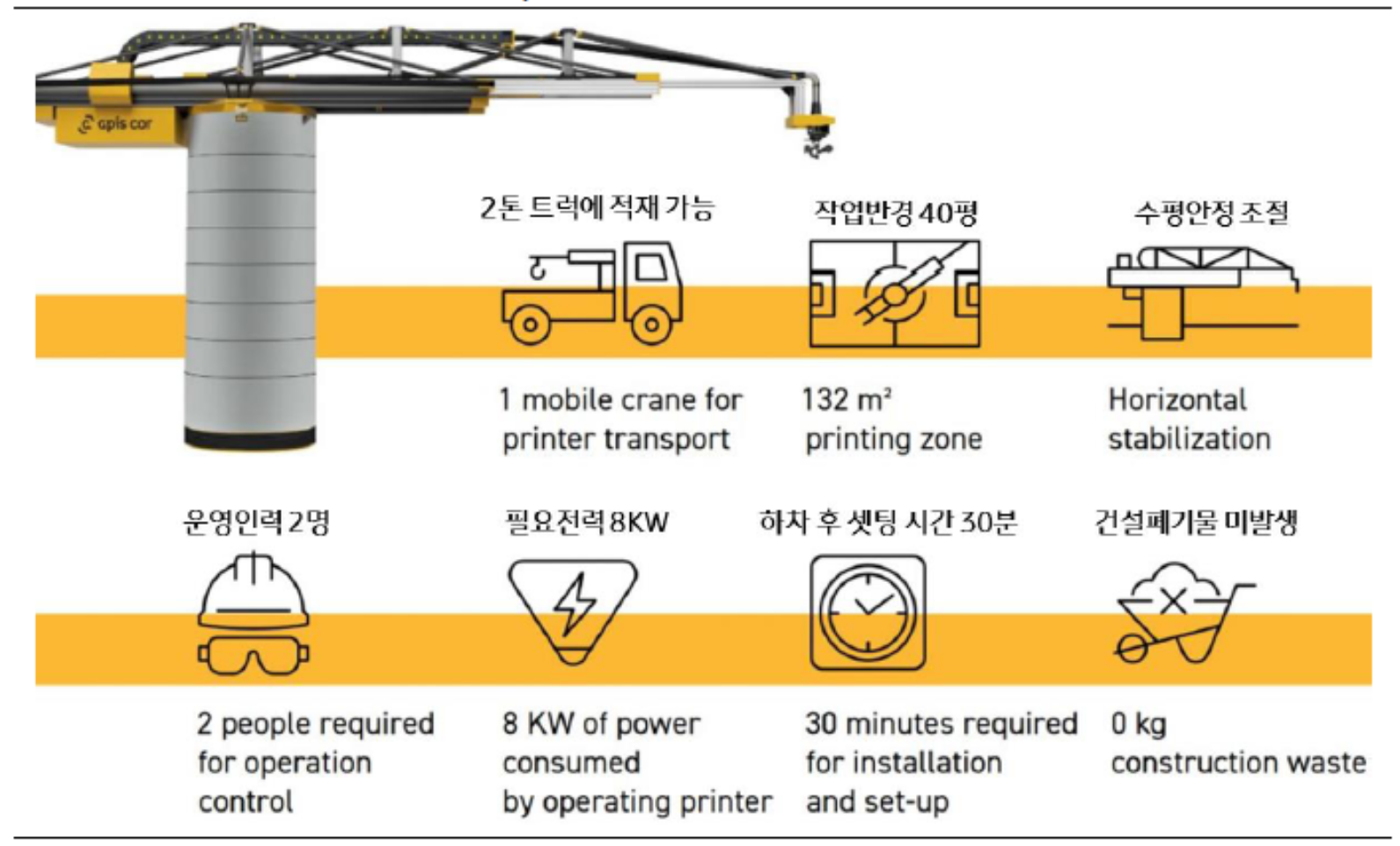 apis cor

2톤 트럭에 적재 가능

1 mobile crane for printer transport

작업반경 40평

132 m²
printing zone

수평안정 조절

Horizontal stabilization

운영인력 2명

2 people required for operation control

필요전력 8KW

8 KW of power consumed by operating printer

하차 후 셋팅 시간 30분

30 minutes required for installation and set-up

건설폐기물 미발생

0 kg
construction waste