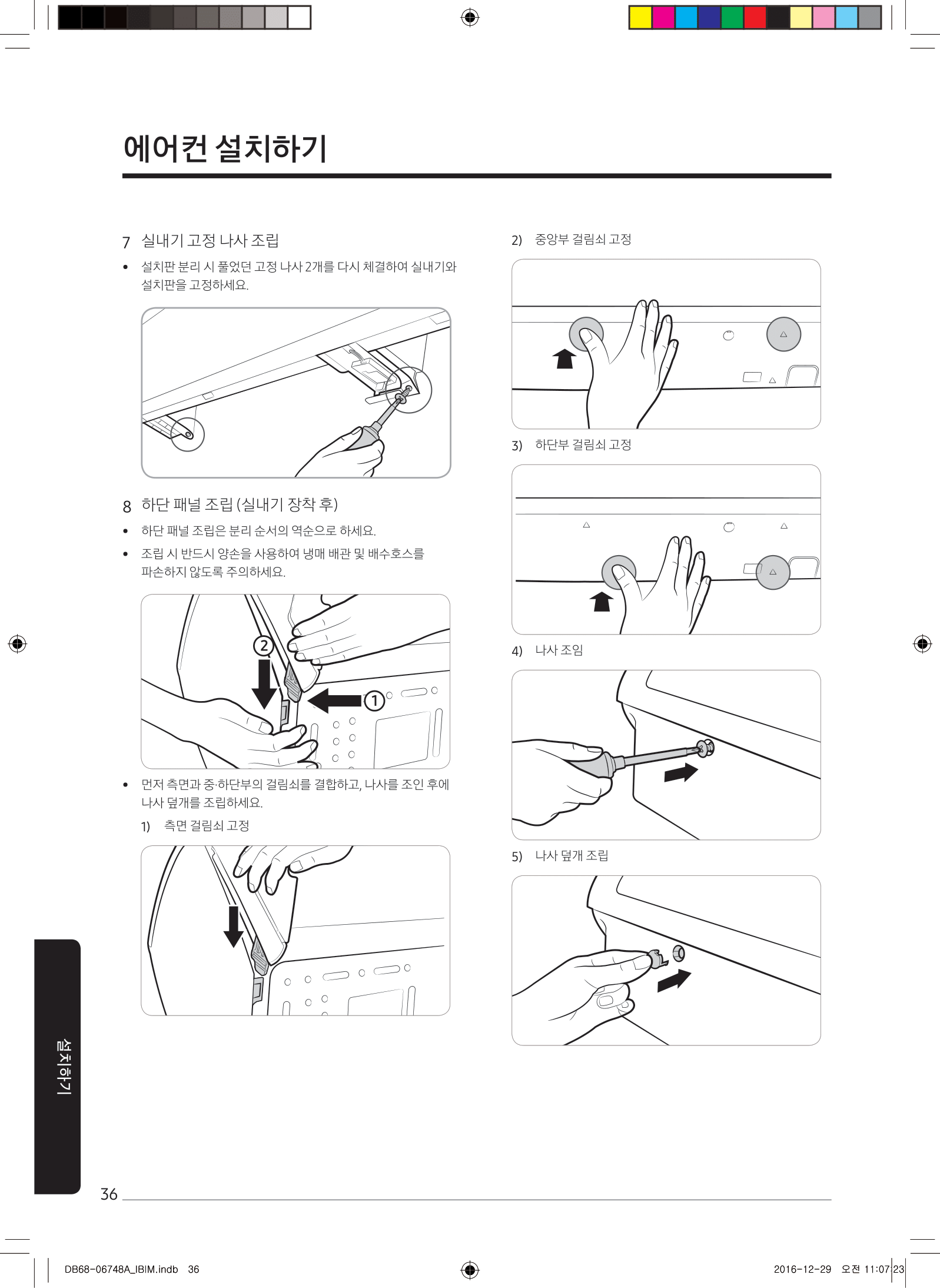 에어컨 설치하기

7 실내기 고정 나사 조립

• 설치판 분리 시 풀었던 고정 나사 2개를 다시 체결하여 실내기와 설치판을 고정하세요.

8 하단 패널 조립 (실내기 장착 후)

• 하단 패널 조립은 분리 순서의 역순으로 하세요.

• 조립 시 반드시 양손을 사용하여 냉매 배관 및 배수호스를 파손하지 않도록 주의하세요.

2

1

• 먼저 측면과 중·하단부의 걸림쇠를 결합하고, 나사를 조인 후에 나사 덮개를 조립하세요.

1) 측면 걸림쇠 고정

2) 중앙부 걸림쇠 고정

3) 하단부 걸림쇠 고정

4) 나사 조임

5) 나사 덮개 조립

설치하기

36

DB68-06748A_IBIM.indb 36

2016-12-29 오전 11:07:23