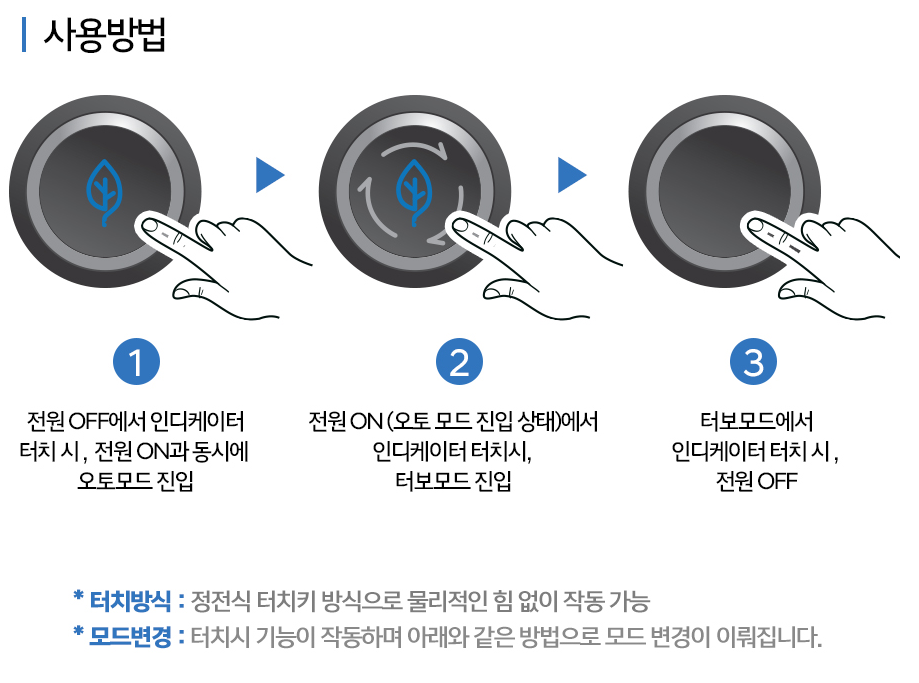 사용방법

1

전원 OFF에서 인디케이터 터치 시 , 전원 ON과 동시에 오토모드 진입

2

전원 ON (오토 모드 진입 상태)에서 인디케이터 터치시, 터보모드 진입

3

터보모드에서 인디케이터 터치 시 , 전원 OFF

* 터치방식 : 정전식 터치키 방식으로 물리적인 힘 없이 작동 가능
* 모드변경 : 터치시 기능이 작동하며 아래와 같은 방법으로 모드 변경이 이뤄집니다.