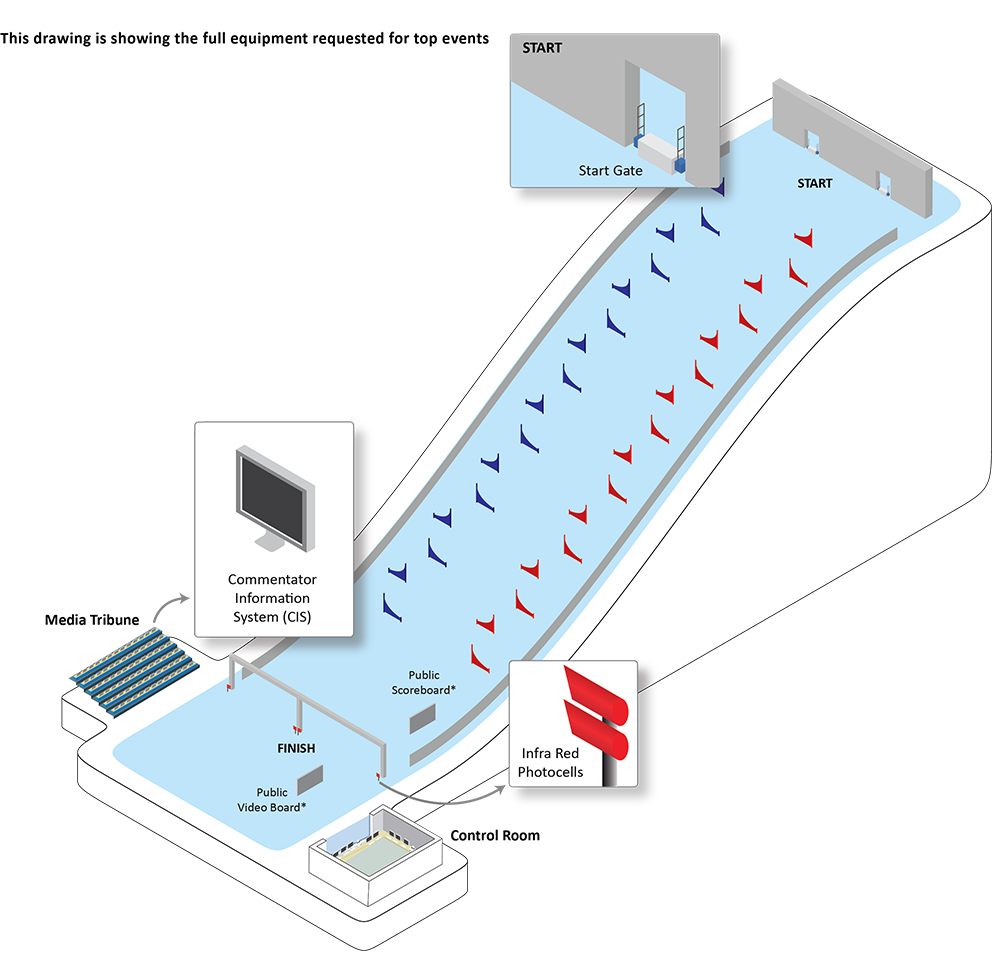 This drawing is showing the full equipment requested for top events

START

Start Gate

START

Commentator Information System (CIS)

Media Tribune

Public Scoreboard*

FINISH

Public Video Board*

Infra Red Photocells

Control Room