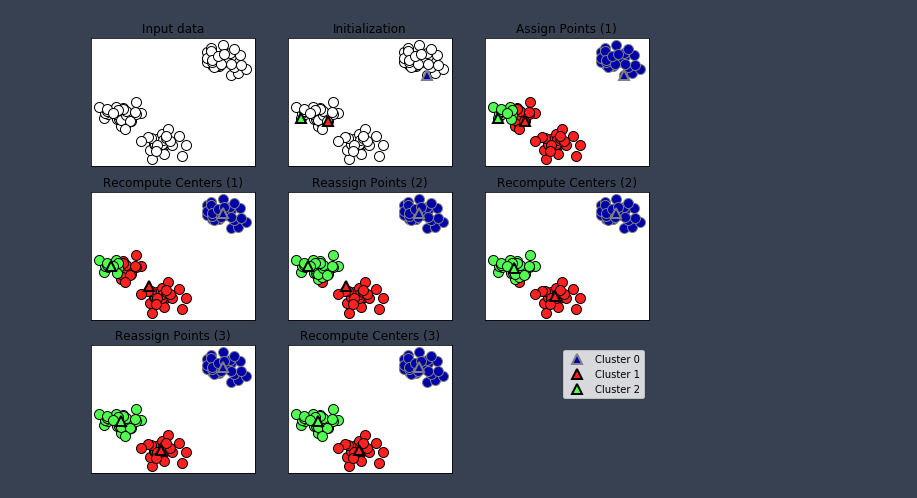 Input data

Initialization

Assign Points (1)

Recompute Centers (1)

Reassign Points (2)

Recompute Centers (2)

Reassign Points (3)

Recompute Centers (3)

Cluster 0
Cluster 1
Cluster 2