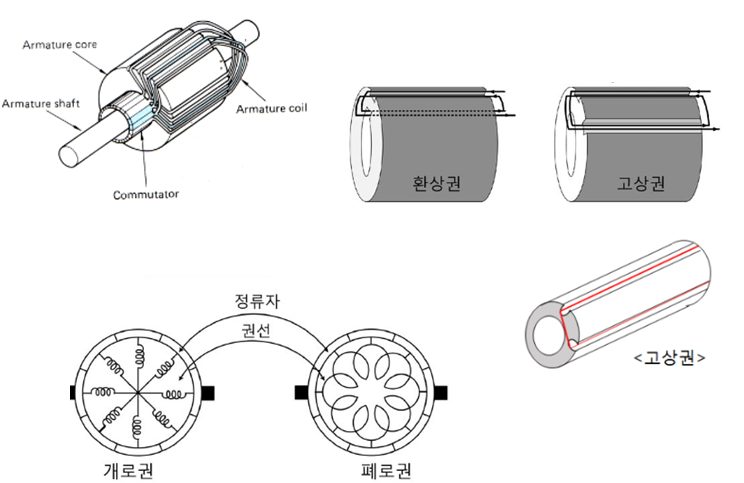 Armature core
Armature shaft
Armature coil
Commutator

환상권
고상권

정류자
권선
개로권
폐로권

<고상권>