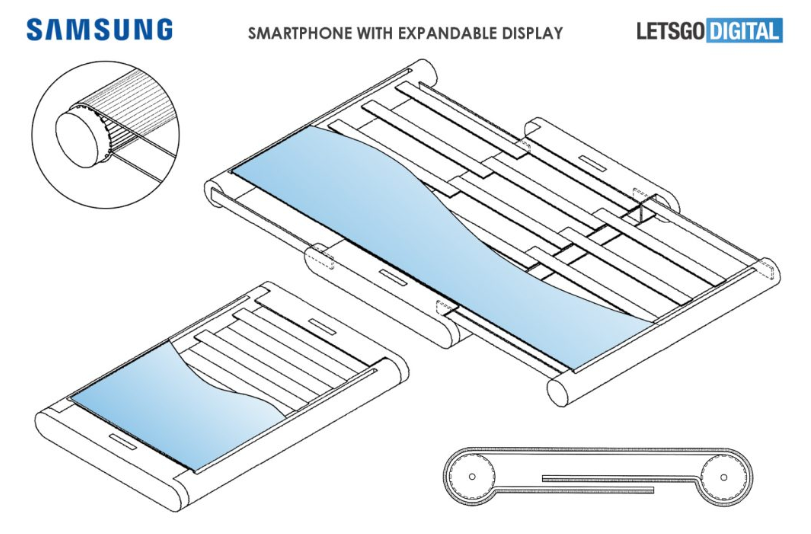 SAMSUNG

SMARTPHONE WITH EXPANDABLE DISPLAY

LETSGO DIGITAL