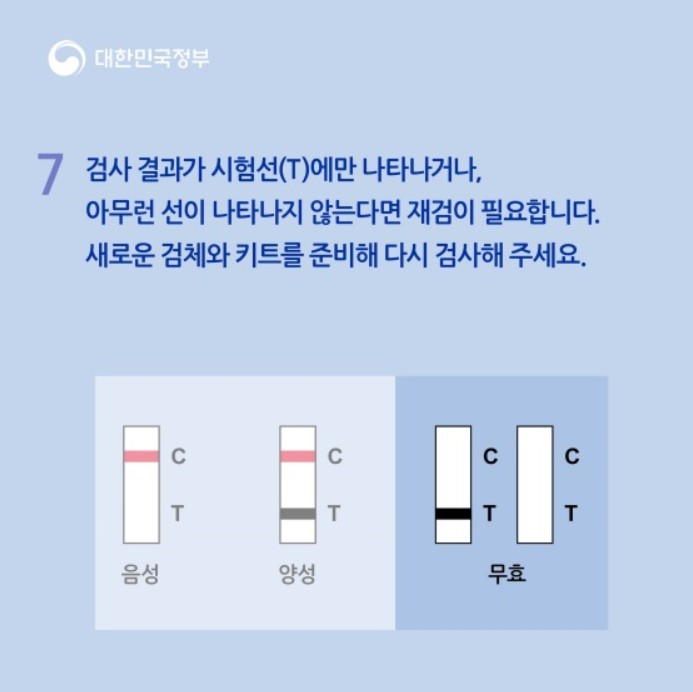 대한민국정부

7 검사 결과가 시험선(T)에만 나타나거나, 아무런 선이 나타나지 않는다면 재검이 필요합니다. 새로운 검체와 키트를 준비해 다시 검사해 주세요.

C
T
음성

C
T
양성

C
T
C
T
무효