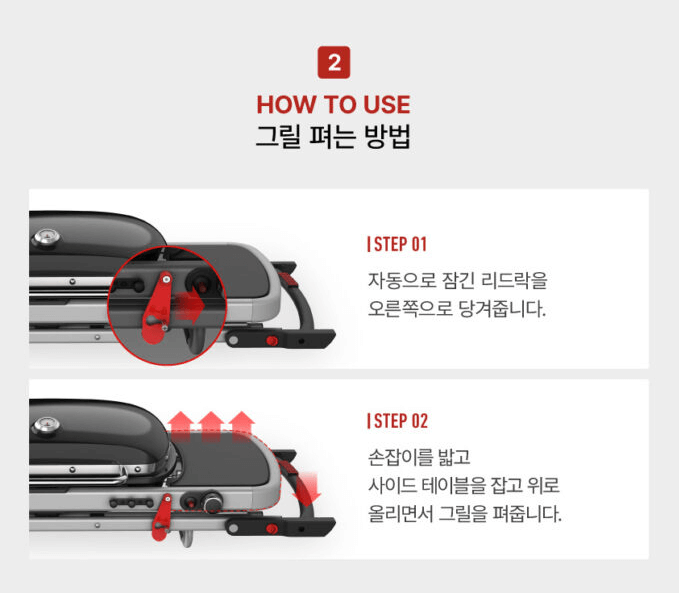 2

HOW TO USE
그릴 펴는 방법

| STEP 01

자동으로 잠긴 리드락을
오른쪽으로 당겨줍니다.

| STEP 02

손잡이를 밟고
사이드 테이블을 잡고 위로
올리면서 그릴을 펴줍니다.