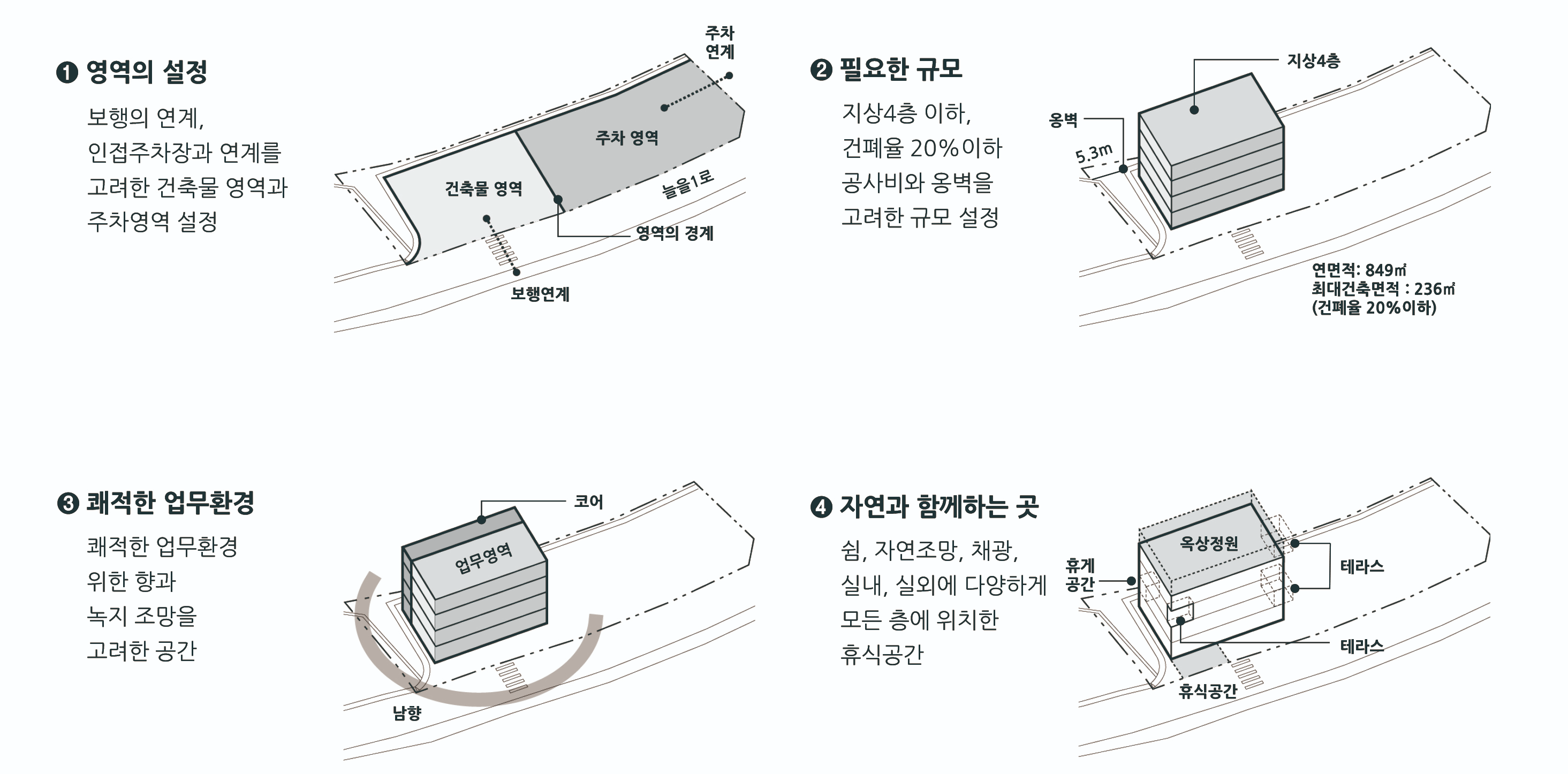 ❶ 영역의 설정

보행의 연계,
인접주차장과 연계를
고려한 건축물 영역과
주차영역 설정

주차
연계

주차 영역

건축물 영역

늘을1로

영역의 경계

보행연계

❷ 필요한 규모

지상4층 이하,
건폐율 20%이하
공사비와 옹벽을
고려한 규모 설정

지상4층

옹벽

5.3m

연면적: 849㎡
최대건축면적 : 236㎡
(건폐율 20%이하)

❸ 쾌적한 업무환경

쾌적한 업무환경
위한 향과
녹지 조망을
고려한 공간

코어

업무영역

남향

❹ 자연과 함께하는 곳

쉼, 자연조망, 채광,
실내, 실외에 다양하게
모든 층에 위치한
휴식공간

옥상정원

휴게
공간

테라스

테라스

휴식공간