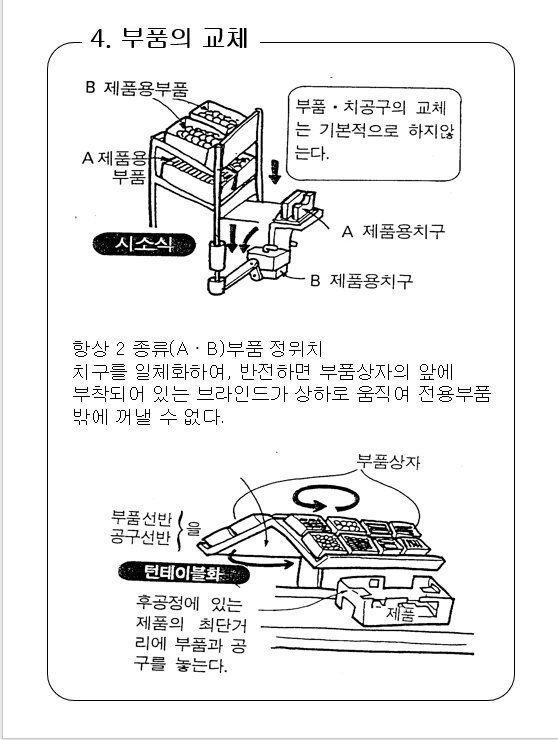 4. 부품의 교체

B 제품용부품

A 제품용 부품

부품 · 치공구의 교체는 기본적으로 하지않는다.

시소식

A 제품용치구

B 제품용치구

항상 2 종류(A · B)부품 정위치
치구를 일체화하여, 반전하면 부품상자의 앞에 부착되어 있는 브라인드가 상하로 움직여 전용부품 밖에 꺼낼 수 없다.

부품상자

부품선반
공구선반
을

턴테이블화

후공정에 있는 제품의 최단거리에 부품과 공구를 놓는다.

제품