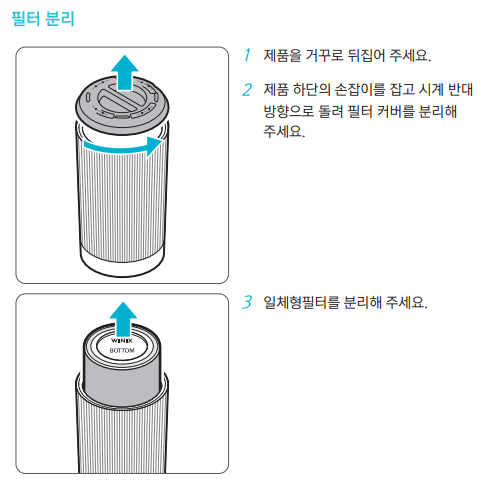 필터 분리

1 제품을 거꾸로 뒤집어 주세요.

2 제품 하단의 손잡이를 잡고 시계 반대 방향으로 돌려 필터 커버를 분리해 주세요.

WINIX
BOTTOM

3 일체형필터를 분리해 주세요.