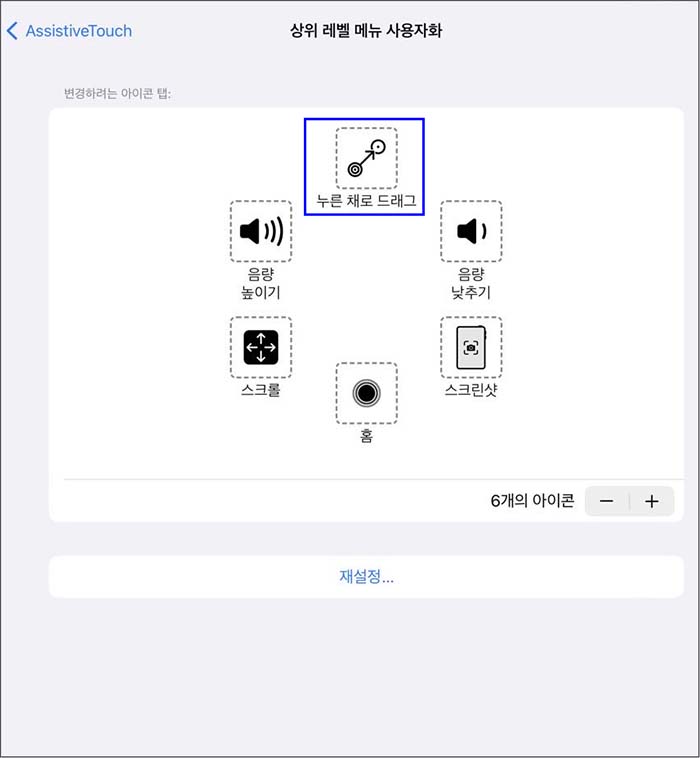 AssistiveTouch

상위 레벨 메뉴 사용자화

변경하려는 아이콘 탭:

누른 채로 드래그

음량 높이기

음량 낮추기

스크롤

스크린샷

홈

6개의 아이콘

−

+

재설정...