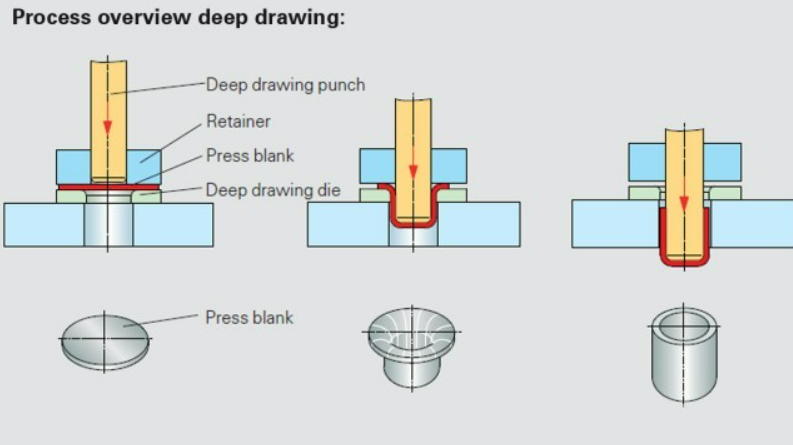 Process overview deep drawing:

Deep drawing punch
Retainer
Press blank
Deep drawing die

Press blank