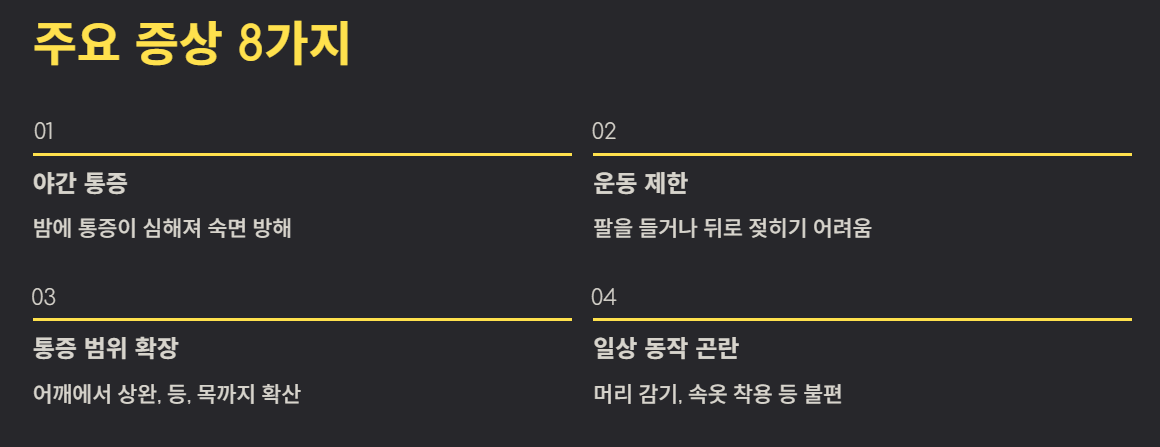 주요 증상 8가지

01

야간 통증

밤에 통증이 심해져 숙면 방해

02

운동 제한

팔을 들거나 뒤로 젖히기 어려움

03

통증 범위 확장

어깨에서 상완, 등, 목까지 확산

04

일상 동작 곤란

머리 감기, 속옷 착용 등 불편