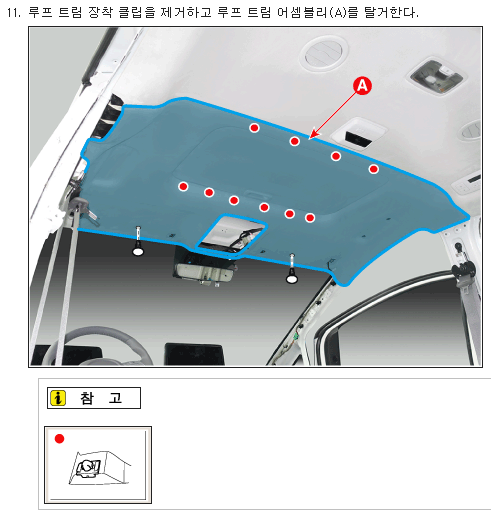 11. 루프 트림 장착 클립을 제거하고 루프 트림 어셈블리(A)를 탈거한다.

A

참 고