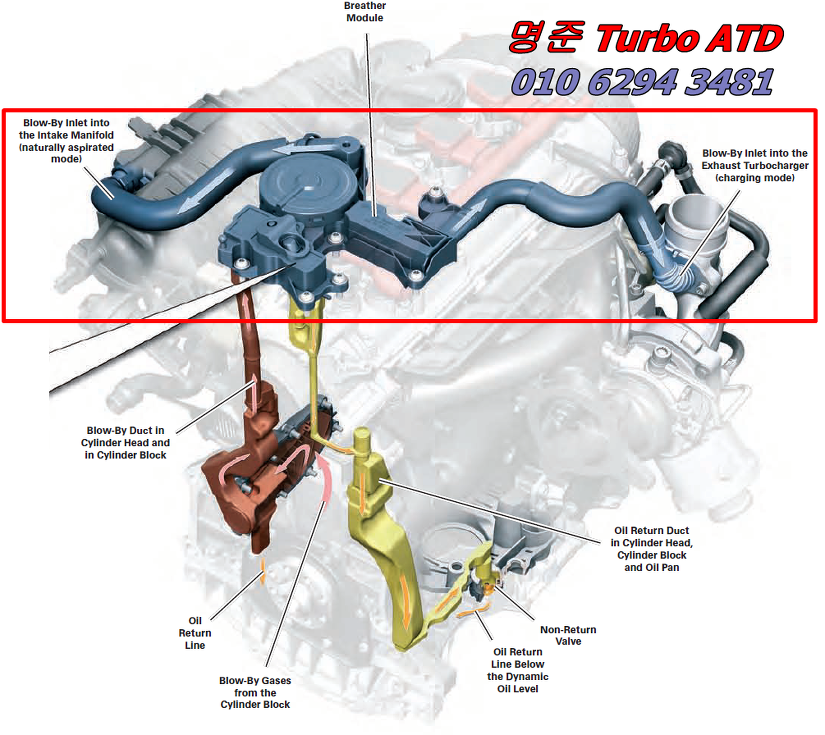 Breather Module

명준 Turbo ATD
010 6294 3481

Blow-By Inlet into the Intake Manifold (naturally aspirated mode)

Blow-By Inlet into the Exhaust Turbocharger (charging mode)

Blow-By Duct in Cylinder Head and in Cylinder Block

Oil Return Duct in Cylinder Head, Cylinder Block and Oil Pan

Oil Return Line

Non-Return Valve

Oil Return Line Below the Dynamic Oil Level

Blow-By Gases from the Cylinder Block