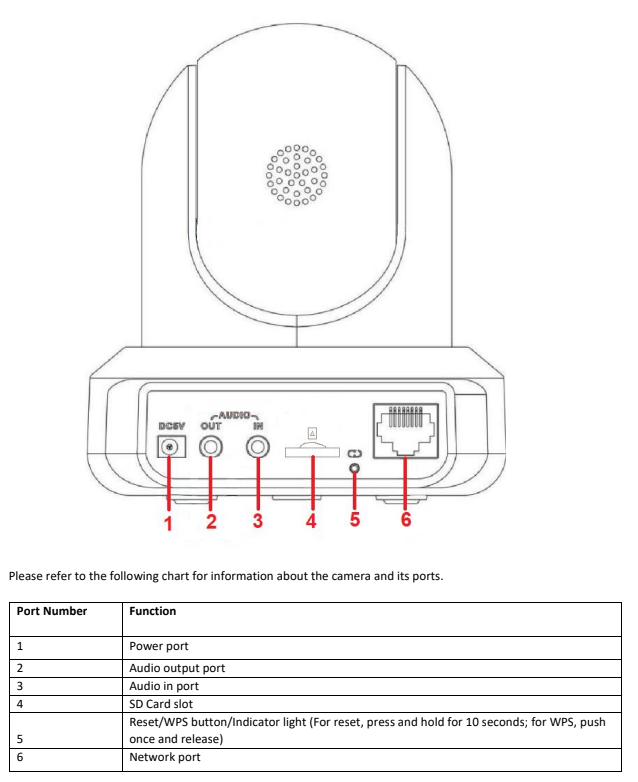 AUDIO
DC5V OUT IN

1 2 3 4 5 6

Please refer to the following chart for information about the camera and its ports.

| Port Number | Function |
|---|---|
| 1 | Power port |
| 2 | Audio output port |
| 3 | Audio in port |
| 4 | SD Card slot |
| 5 | Reset/WPS button/Indicator light (For reset, press and hold for 10 seconds; for WPS, push once and release) |
| 6 | Network port |