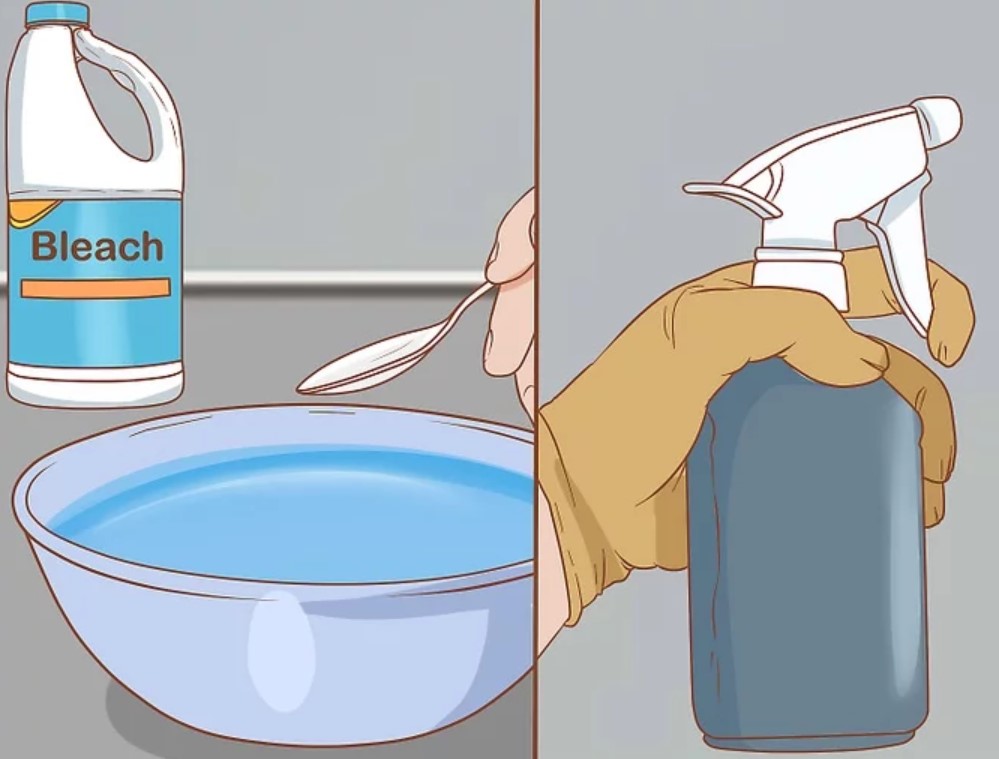 Bleach