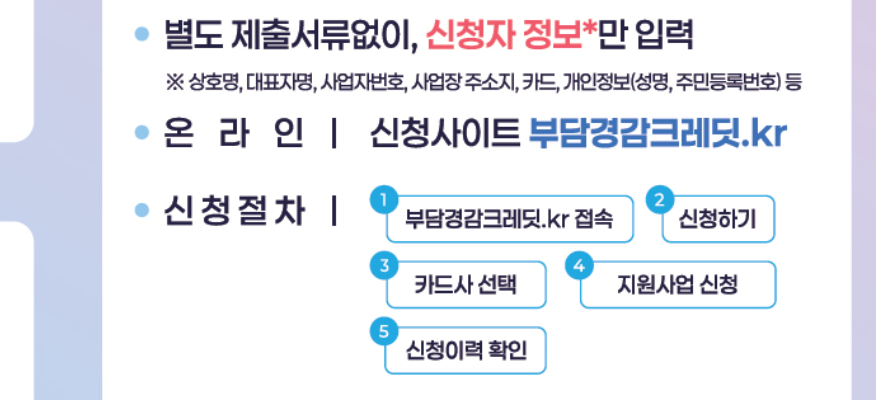 • 별도 제출서류없이, 신청자 정보*만 입력

※ 상호명, 대표자명, 사업자번호, 사업장 주소지, 카드, 개인정보(성명, 주민등록번호) 등

• 온 라 인 | 신청사이트 부담경감크레딧.kr

• 신청절차 |

1 부담경감크레딧.kr 접속

2 신청하기

3 카드사 선택

4 지원사업 신청

5 신청이력 확인