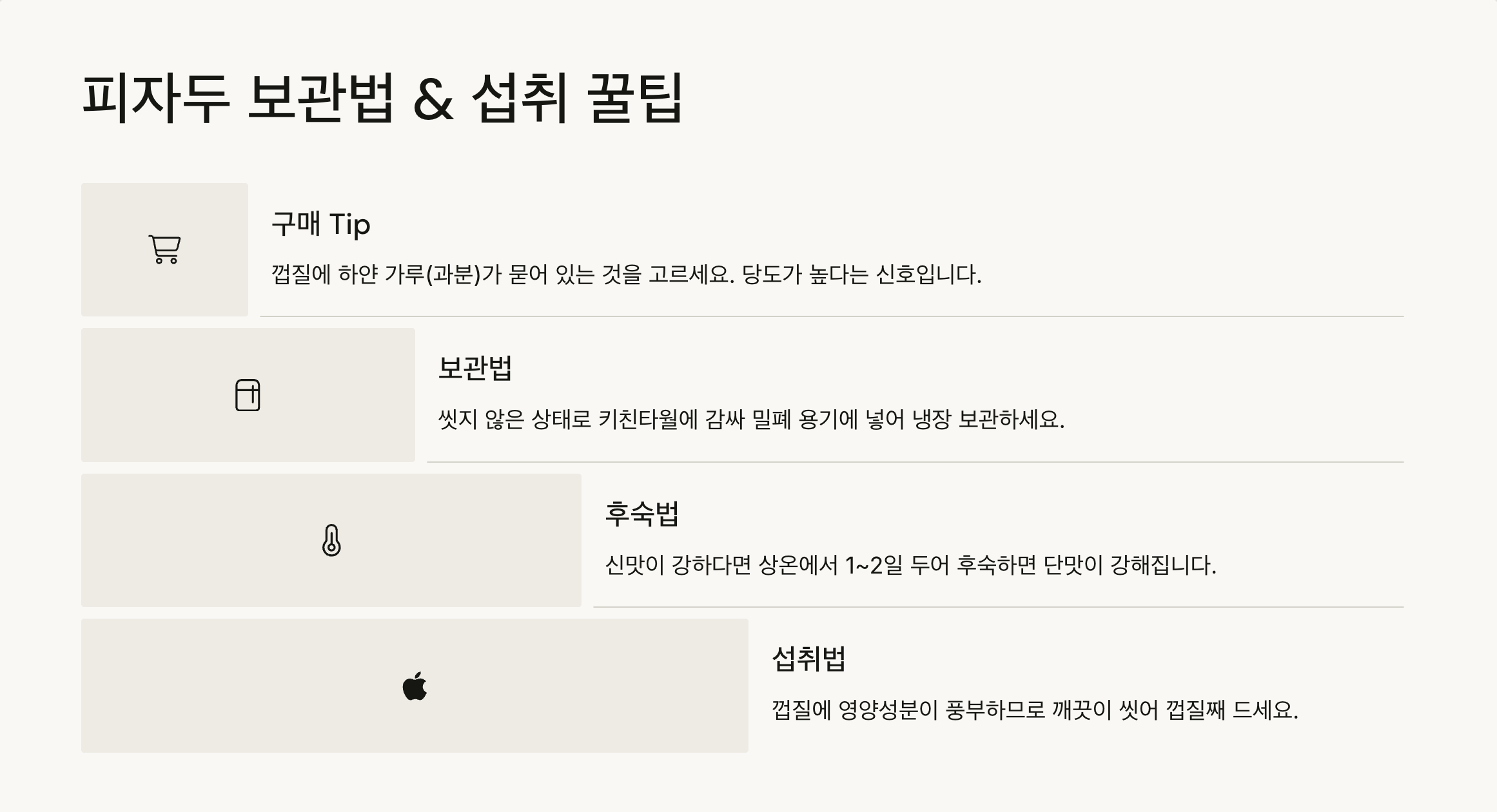 피자두 보관법 & 섭취 꿀팁

구매 Tip

껍질에 하얀 가루(과분)가 묻어 있는 것을 고르세요. 당도가 높다는 신호입니다.

보관법

씻지 않은 상태로 키친타월에 감싸 밀폐 용기에 넣어 냉장 보관하세요.

후숙법

신맛이 강하다면 상온에서 1~2일 두어 후숙하면 단맛이 강해집니다.

섭취법

껍질에 영양성분이 풍부하므로 깨끗이 씻어 껍질째 드세요.