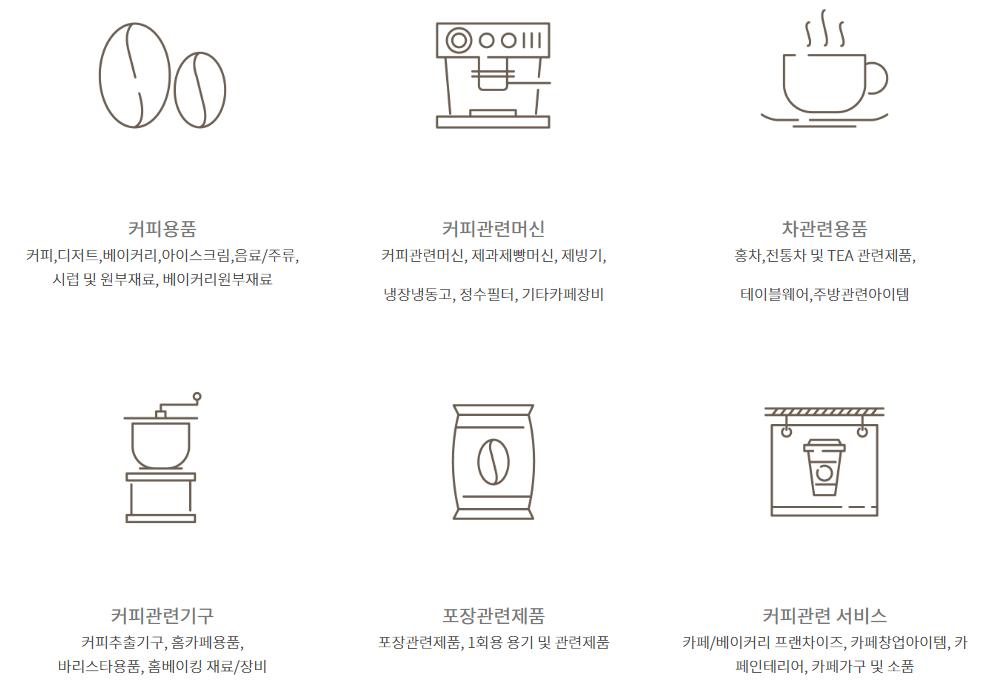 커피용품

커피,디저트,베이커리,아이스크림,음료/주류, 시럽 및 원부재료, 베이커리원부재료

커피관련머신

커피관련머신, 제과제빵머신, 제빙기,

냉장냉동고, 정수필터, 기타카페장비

차관련용품

홍차,전통차 및 TEA 관련제품,

테이블웨어,주방관련아이템

커피관련기구

커피추출기구, 홈카페용품, 바리스타용품, 홈베이킹 재료/장비

포장관련제품

포장관련제품, 1회용 용기 및 관련제품

커피관련 서비스

카페/베이커리 프랜차이즈, 카페창업아이템, 카페인테리어, 카페가구 및 소품