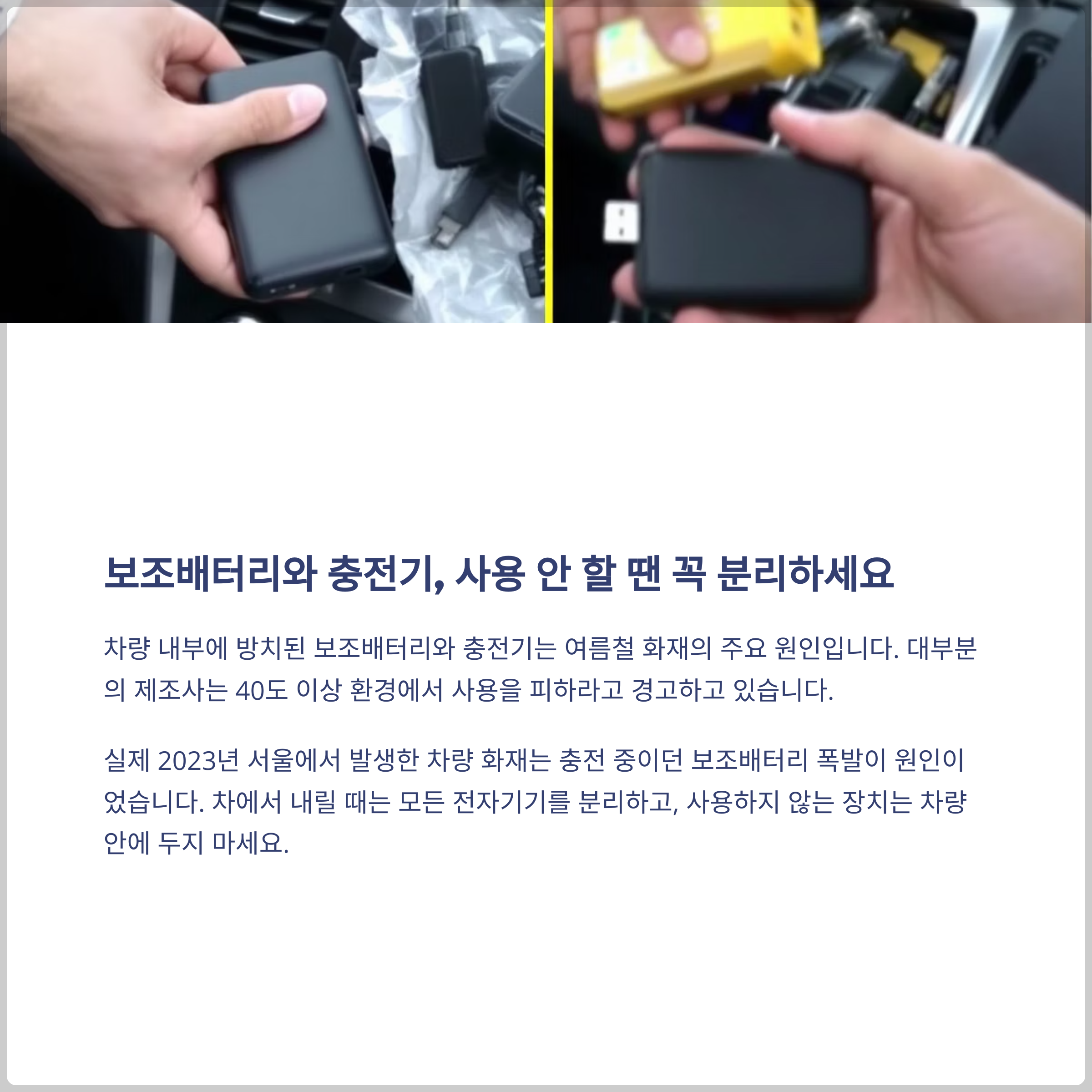 보조배터리와 충전기, 사용 안 할 땐 꼭 분리하세요

차량 내부에 방치된 보조배터리와 충전기는 여름철 화재의 주요 원인입니다. 대부분의 제조사는 40도 이상 환경에서 사용을 피하라고 경고하고 있습니다.

실제 2023년 서울에서 발생한 차량 화재는 충전 중이던 보조배터리 폭발이 원인이었습니다. 차에서 내릴 때는 모든 전자기기를 분리하고, 사용하지 않는 장치는 차량 안에 두지 마세요.